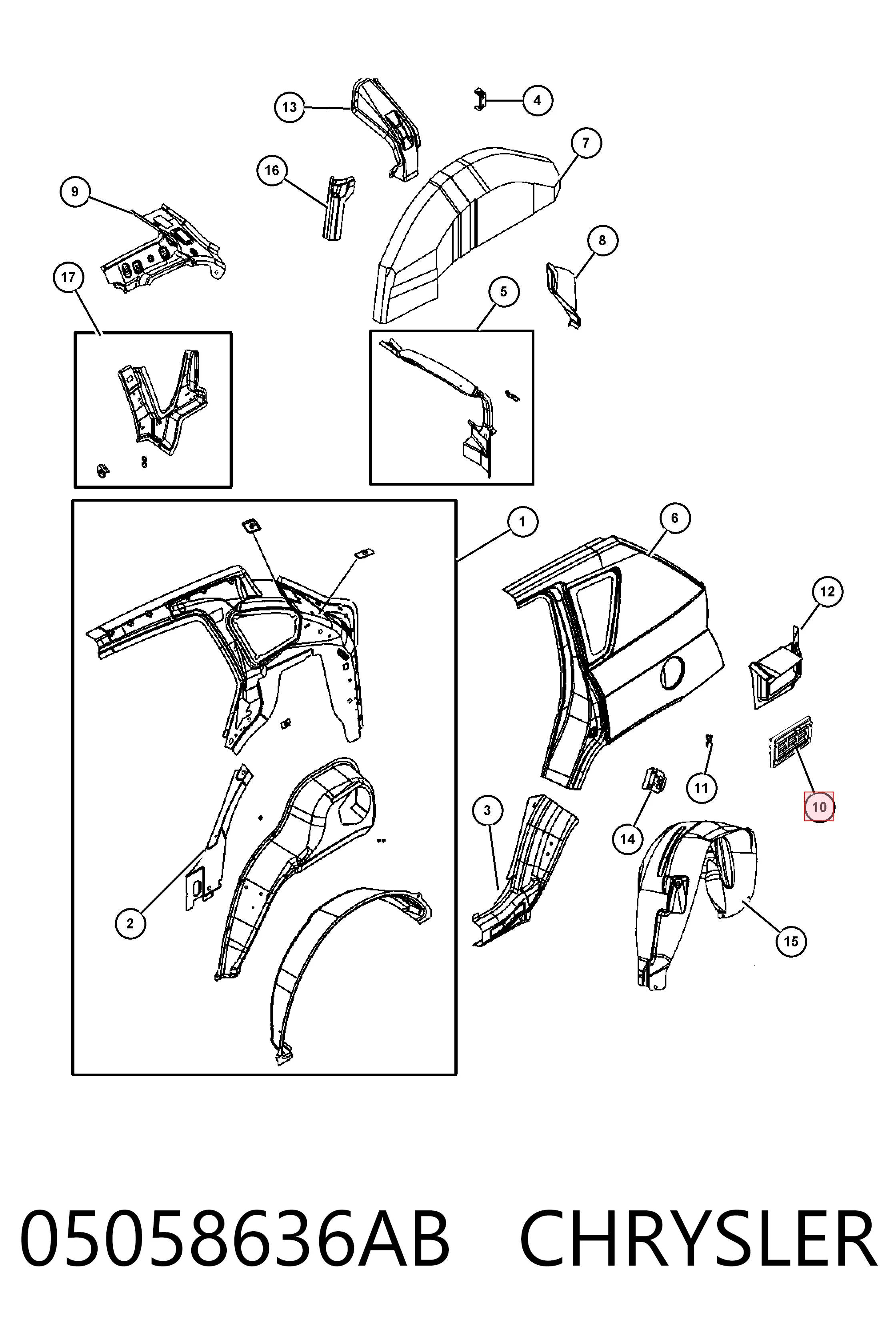 13
4
7
16
9
8
17
5
1
6
12
11
10
3
14
2
15

05058636AB CHRYSLER