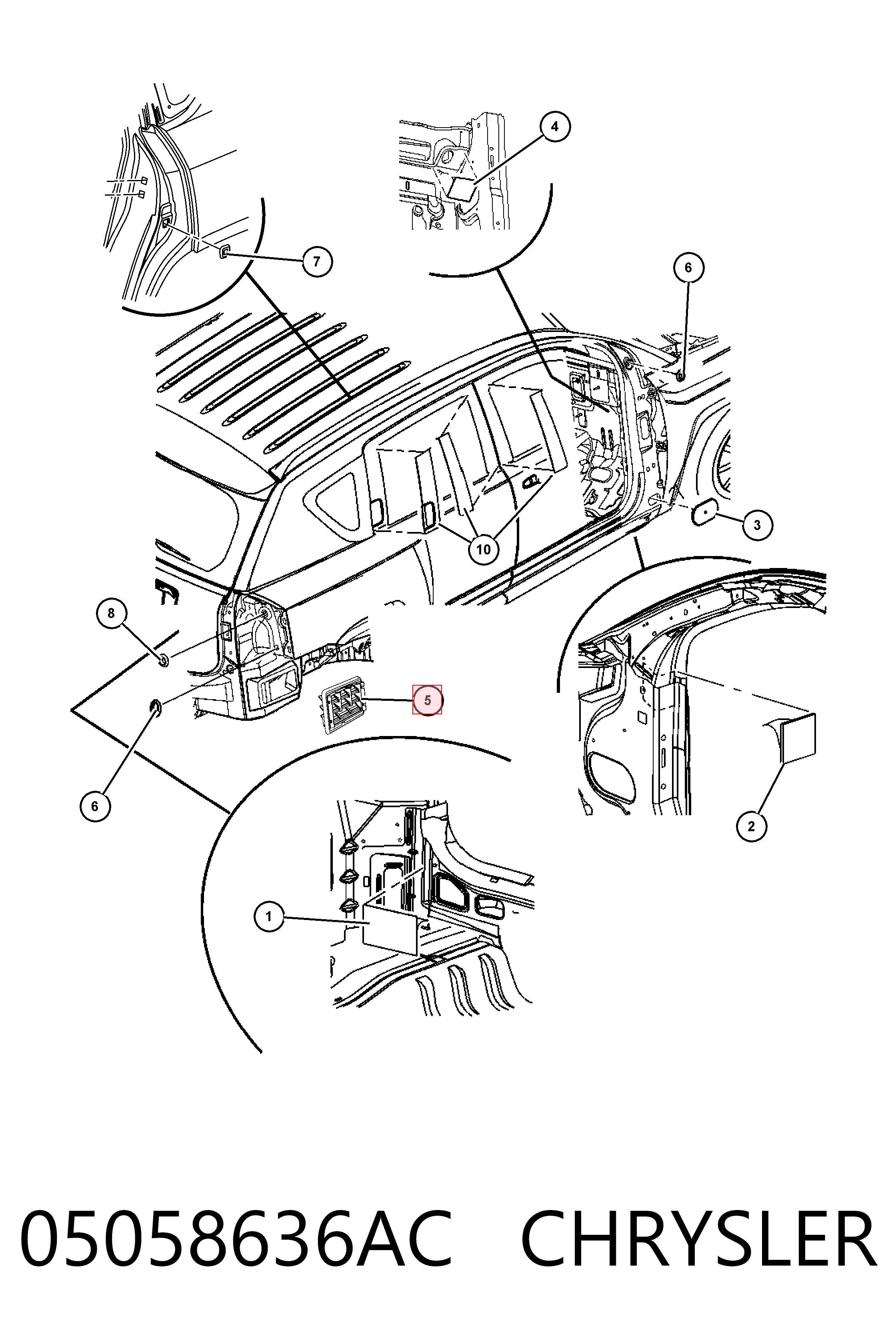 4

7

6

3

10

8

5

6

2

1

05058636AC CHRYSLER