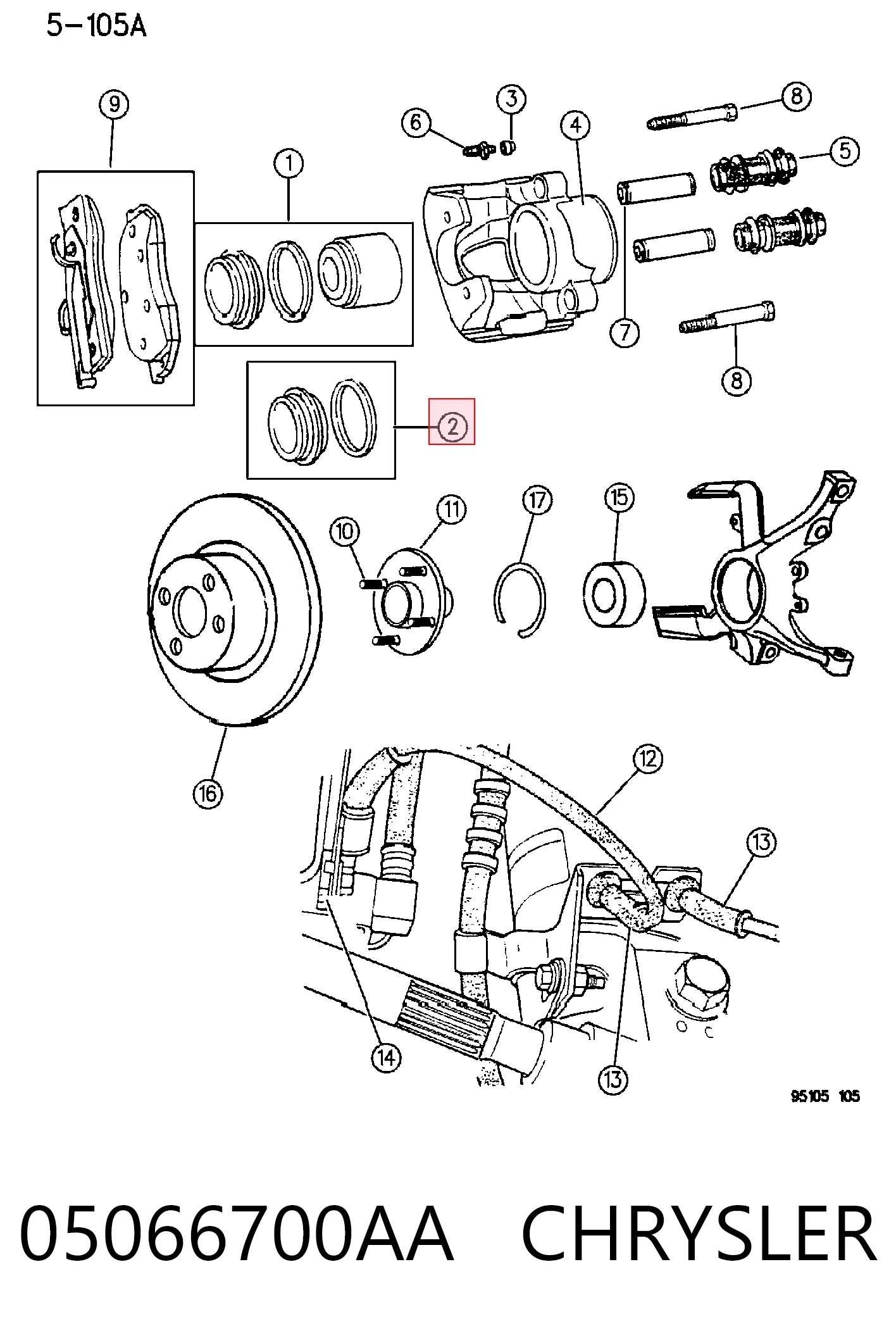 5-105A

9
1
6
3
4
8
5
7
8
2
10
11
17
15
16
12
13
14
13

95105 105

05066700AA CHRYSLER