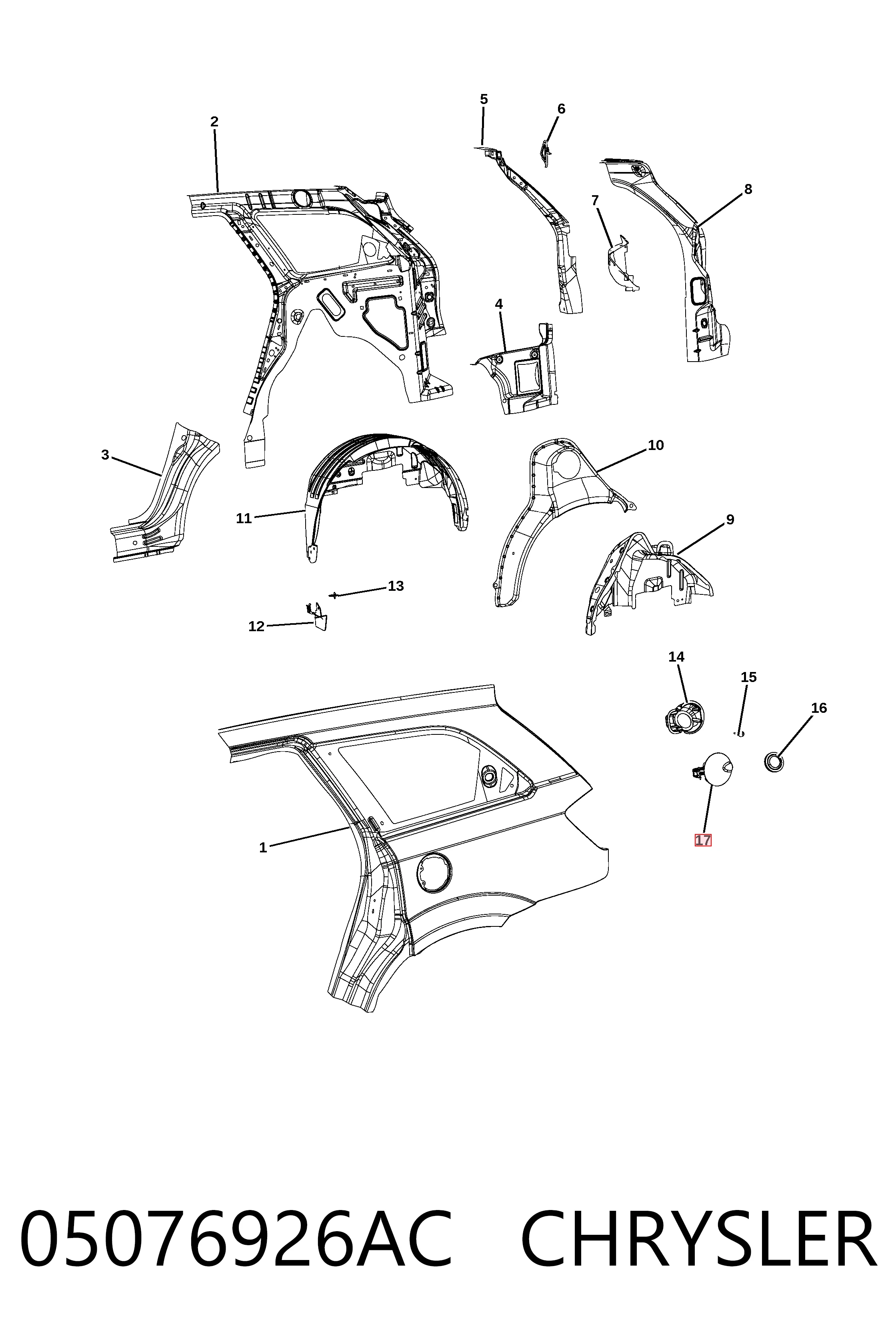 2
5
6
8
7
4
3
10
11
9
13
12
14
15
16
1
17

05076926AC CHRYSLER