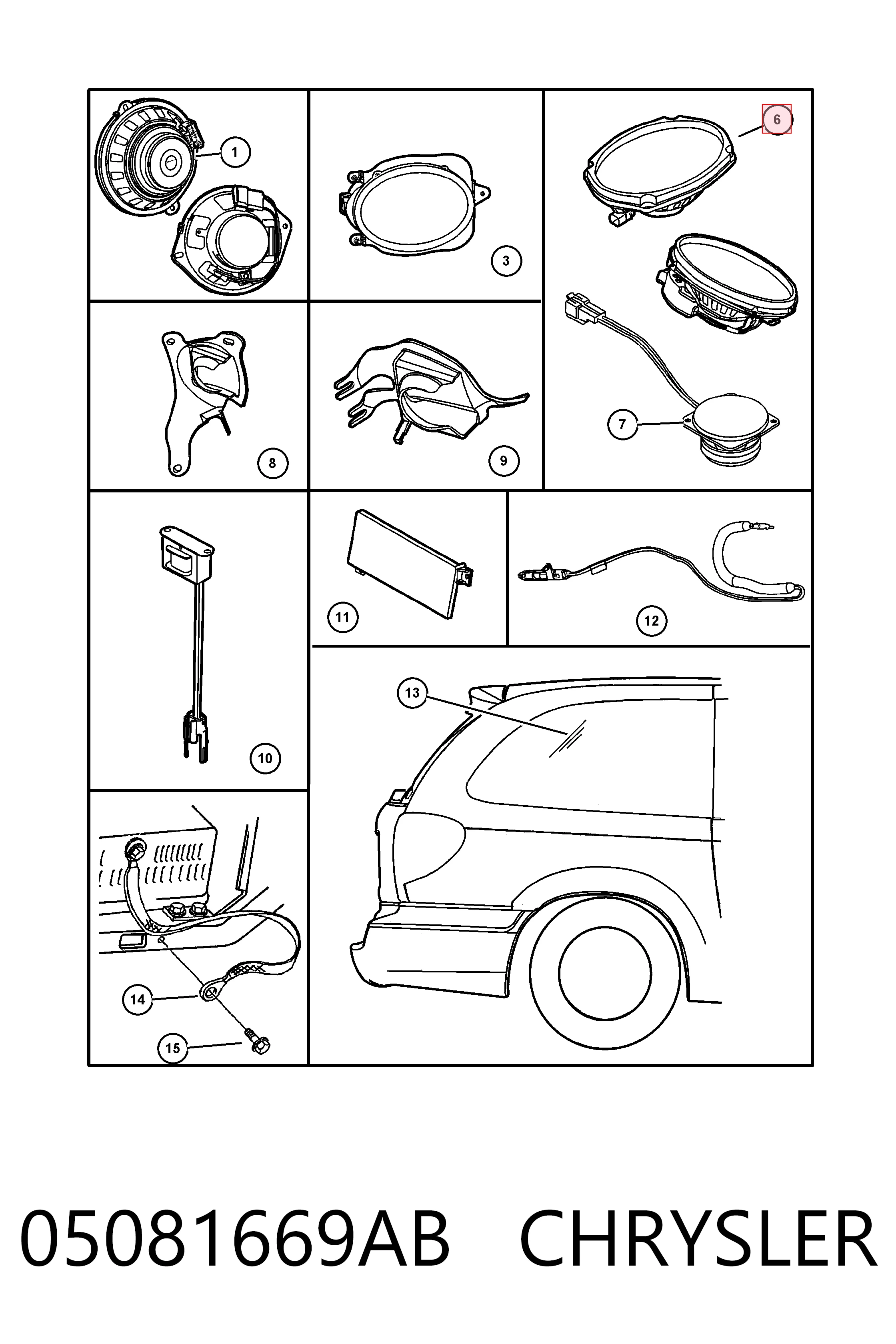 1
3
6
8
9
7
10
11
12
13
14
15

05081669AB CHRYSLER