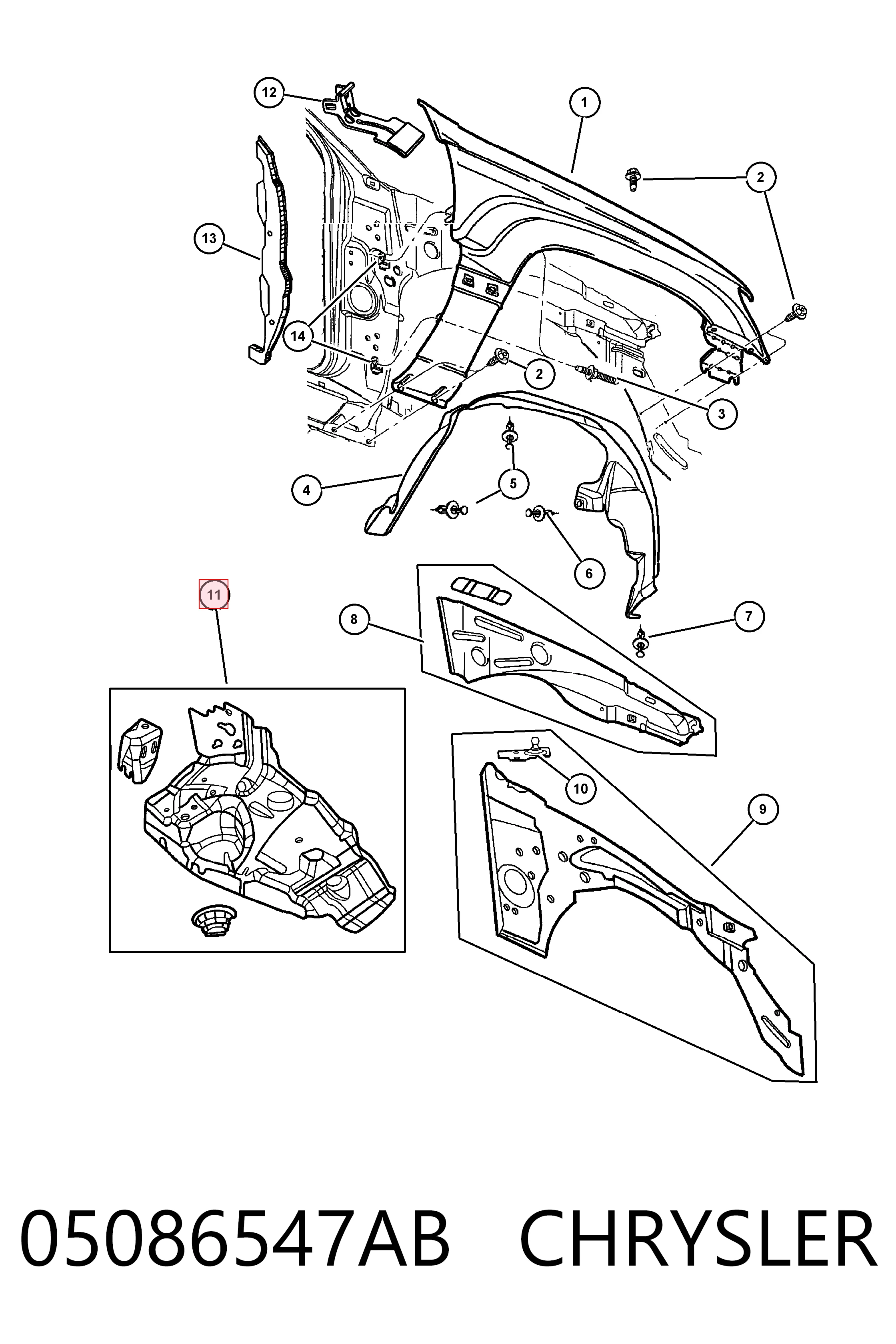 12
1
2
13
14
2
3
4
5
6
11
8
7
10
9

05086547AB CHRYSLER