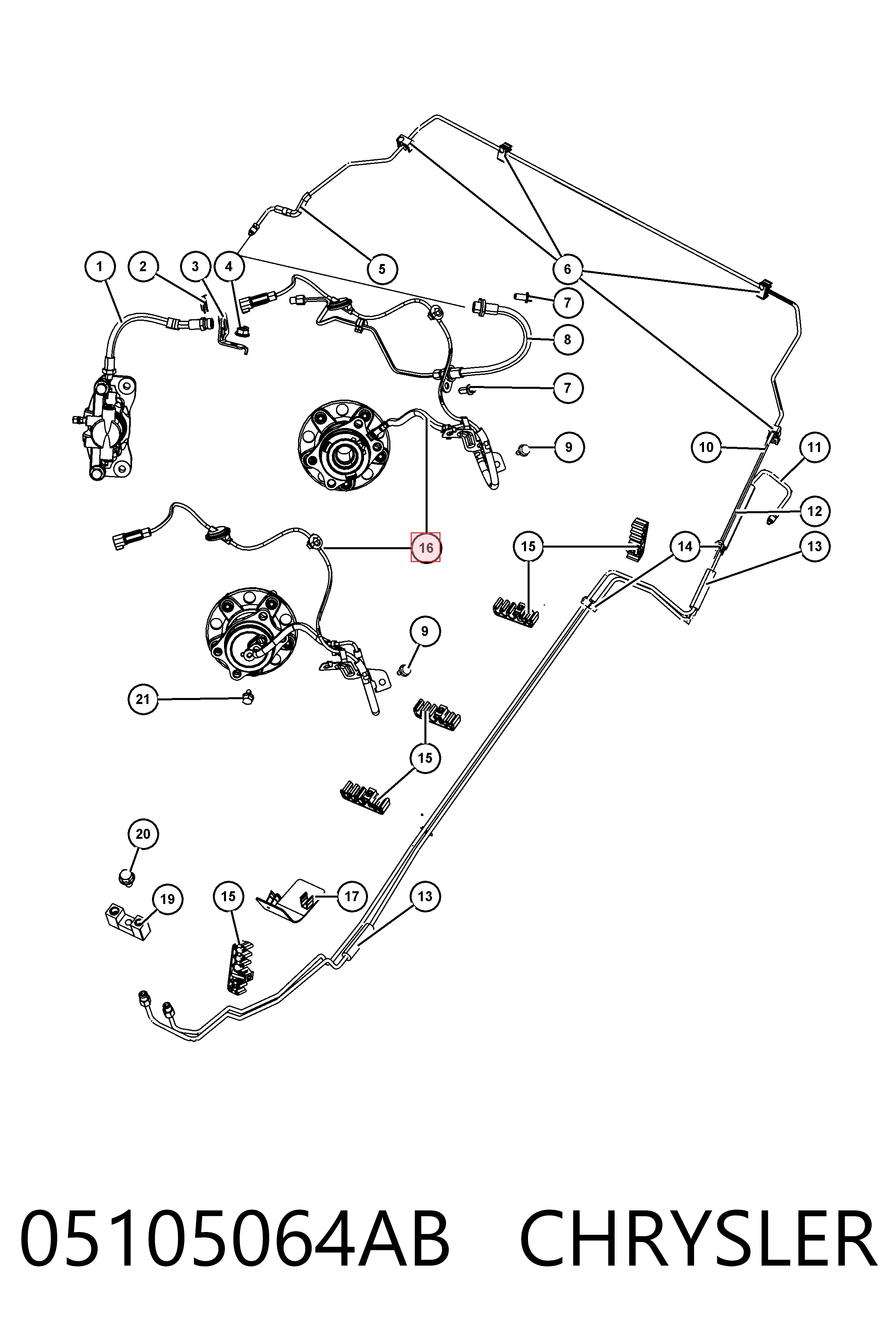 1
2
3
4
5
6
7
8
7
9
10
11
12
13
14
15
16
9
21
15
20
19
15
17
13

05105064AB CHRYSLER