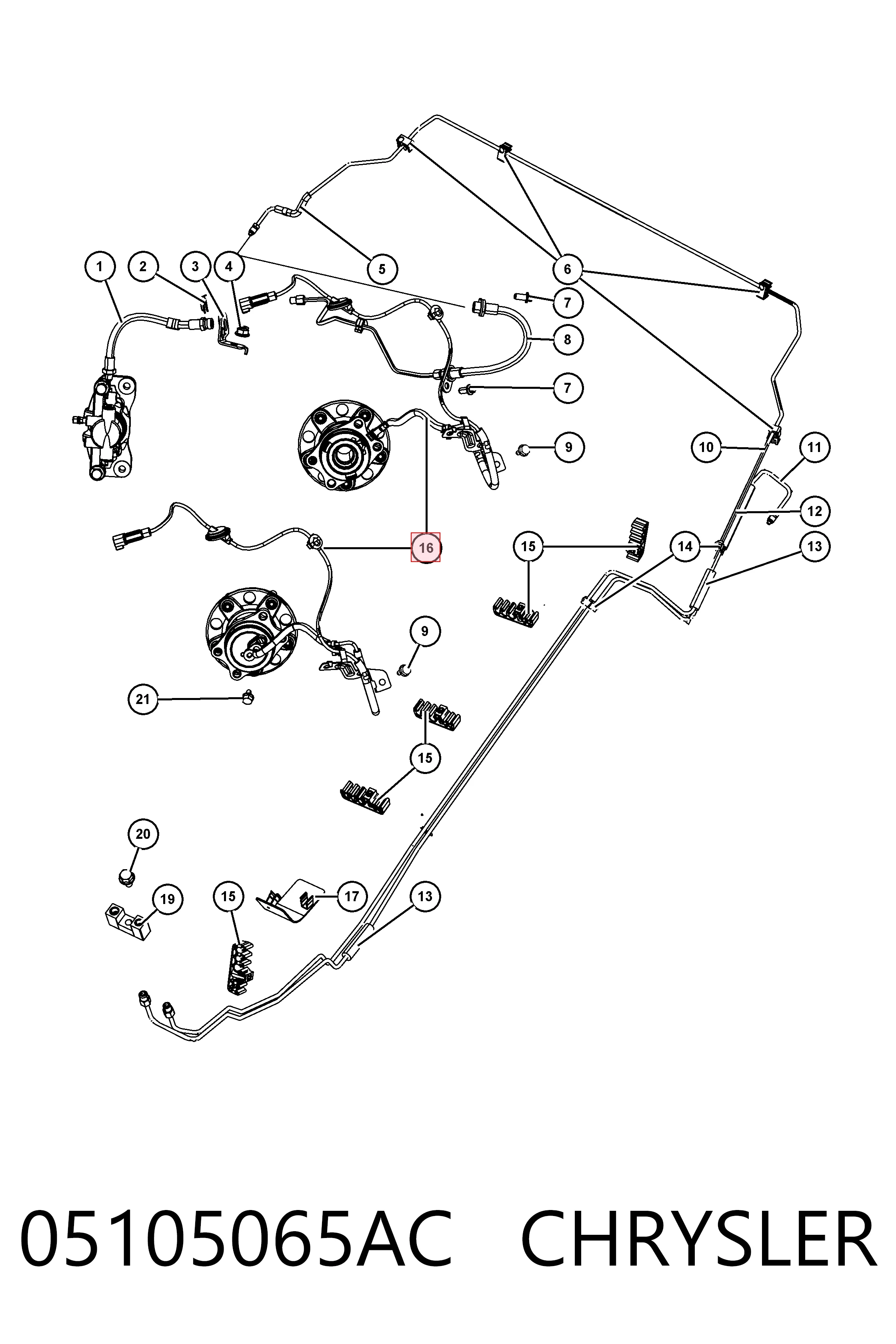 1
2
3
4
5
6
7
8
7
9
10
11
12
13
14
15
16
9
21
15
20
19
15
17
13

05105065AC CHRYSLER