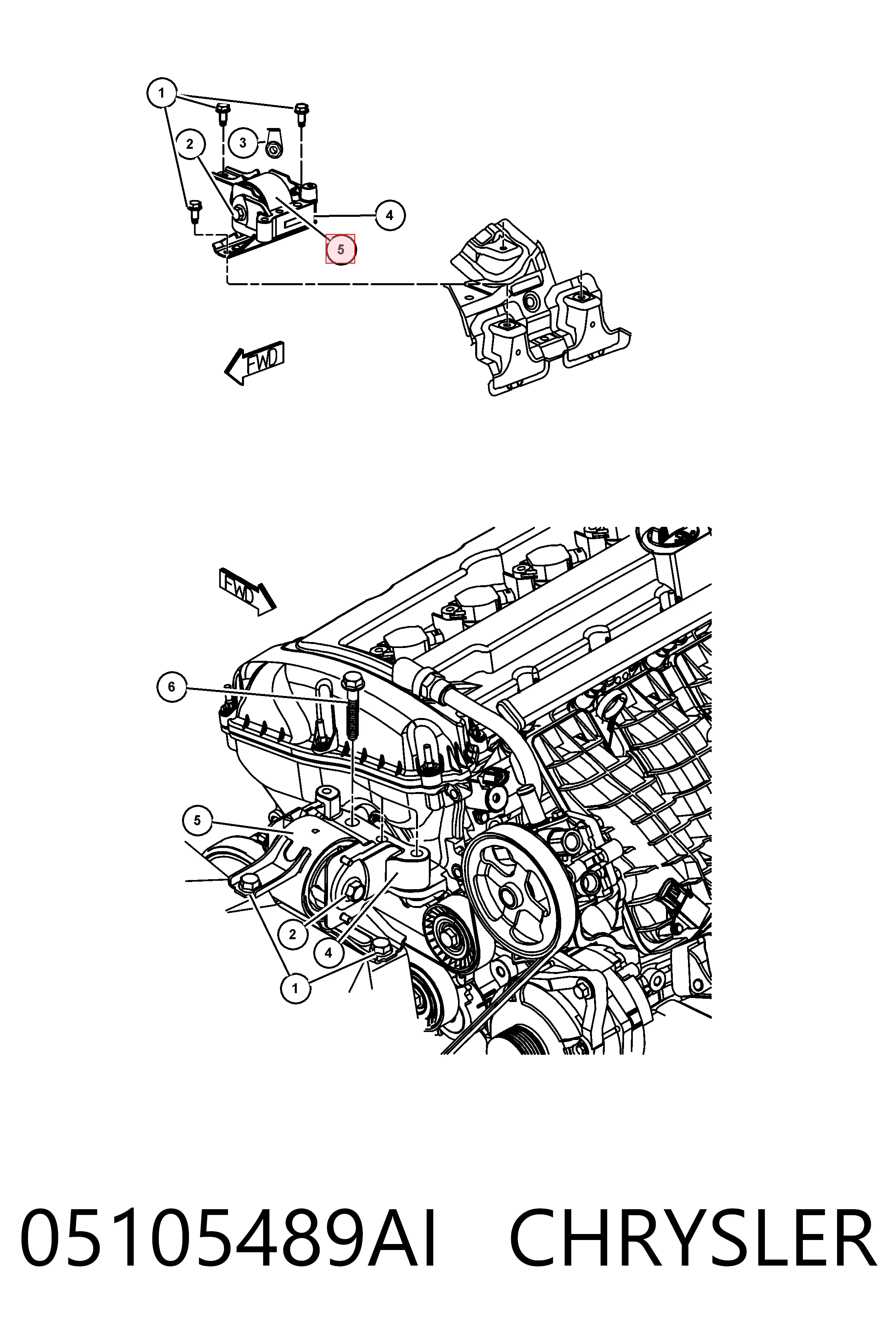 1
2
3
4
5
FWD

FWD
6
5
2
4
1

05105489AI CHRYSLER