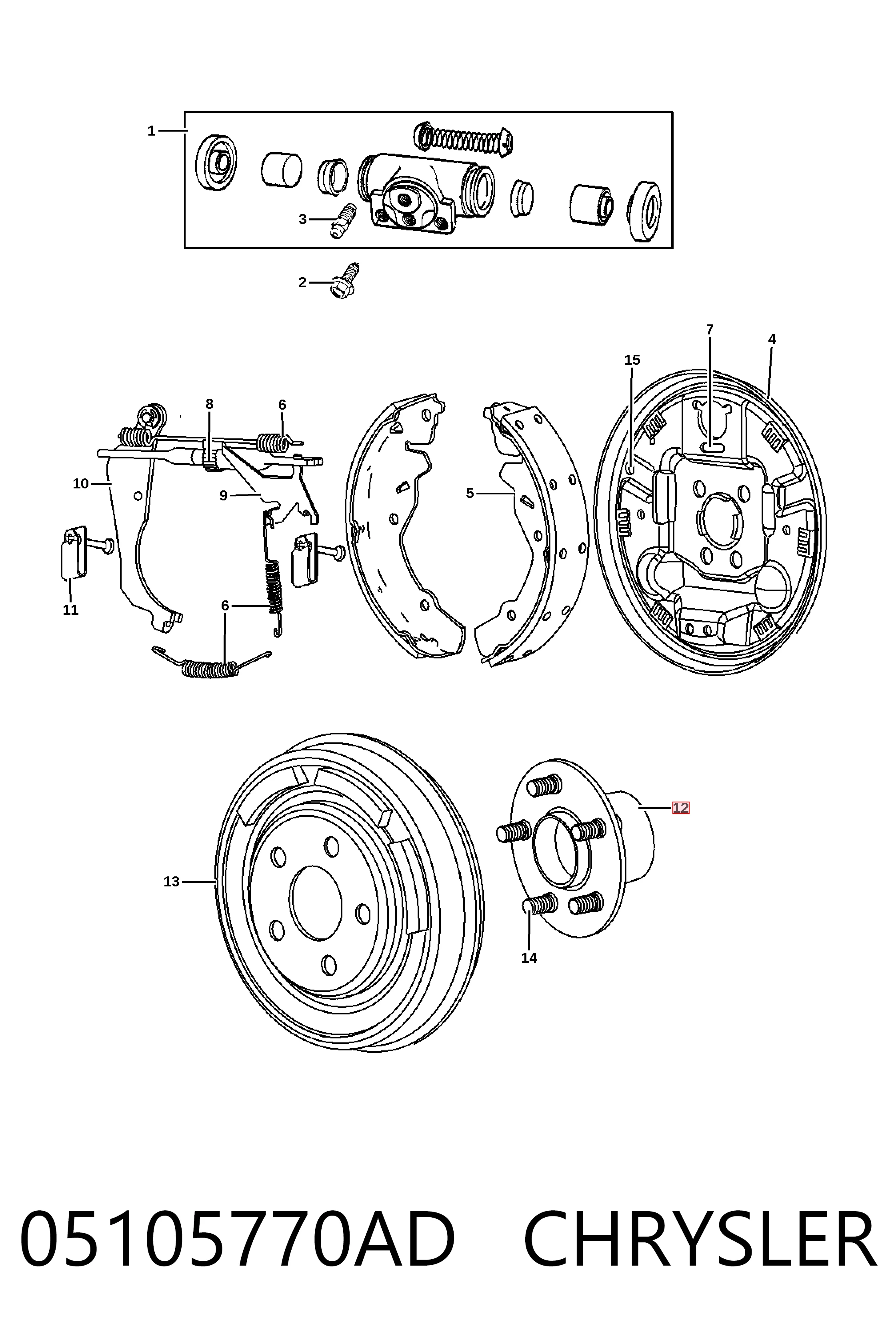 1
3
2
7
4
15
8
6
10
9
5
11
6
12
13
14
05105770AD CHRYSLER