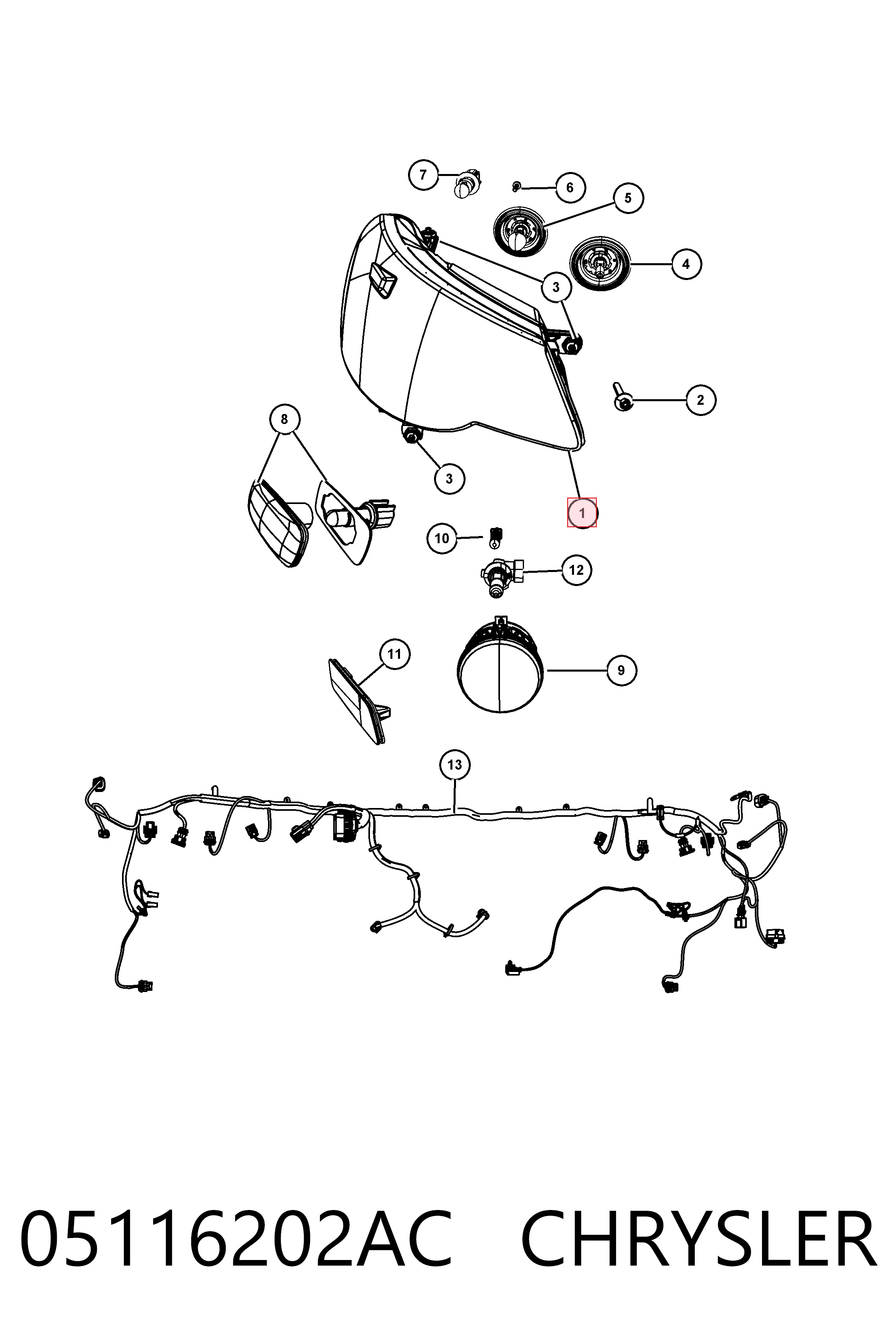 7
6
5
4
3
2
8
3
1
10
12
11
9
13

05116202AC CHRYSLER