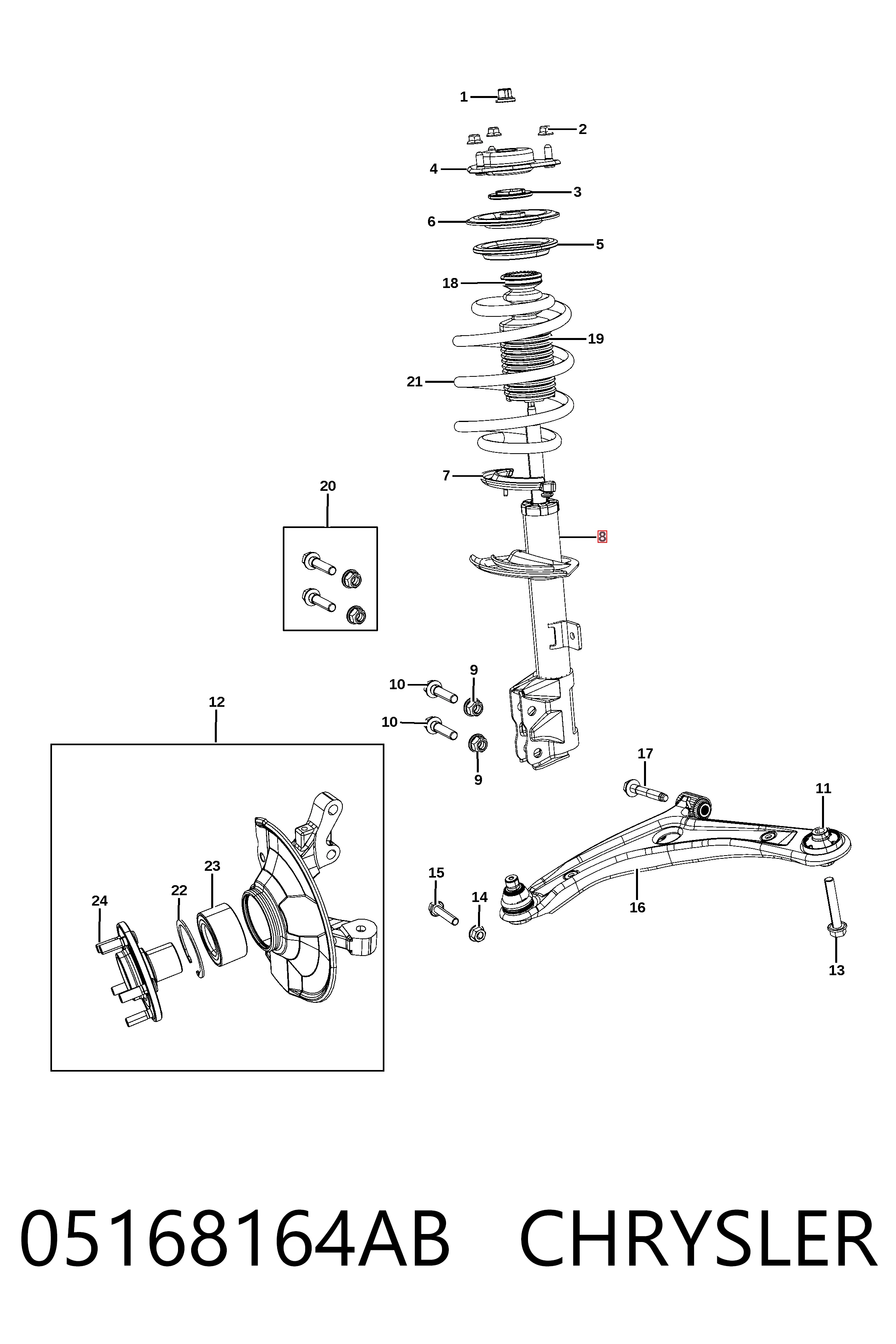 1
2
4
3
6
5
18
19
21
7
20
8
9
10
10
9
12
17
11
23
24
22
15
14
16
13

05168164AB CHRYSLER