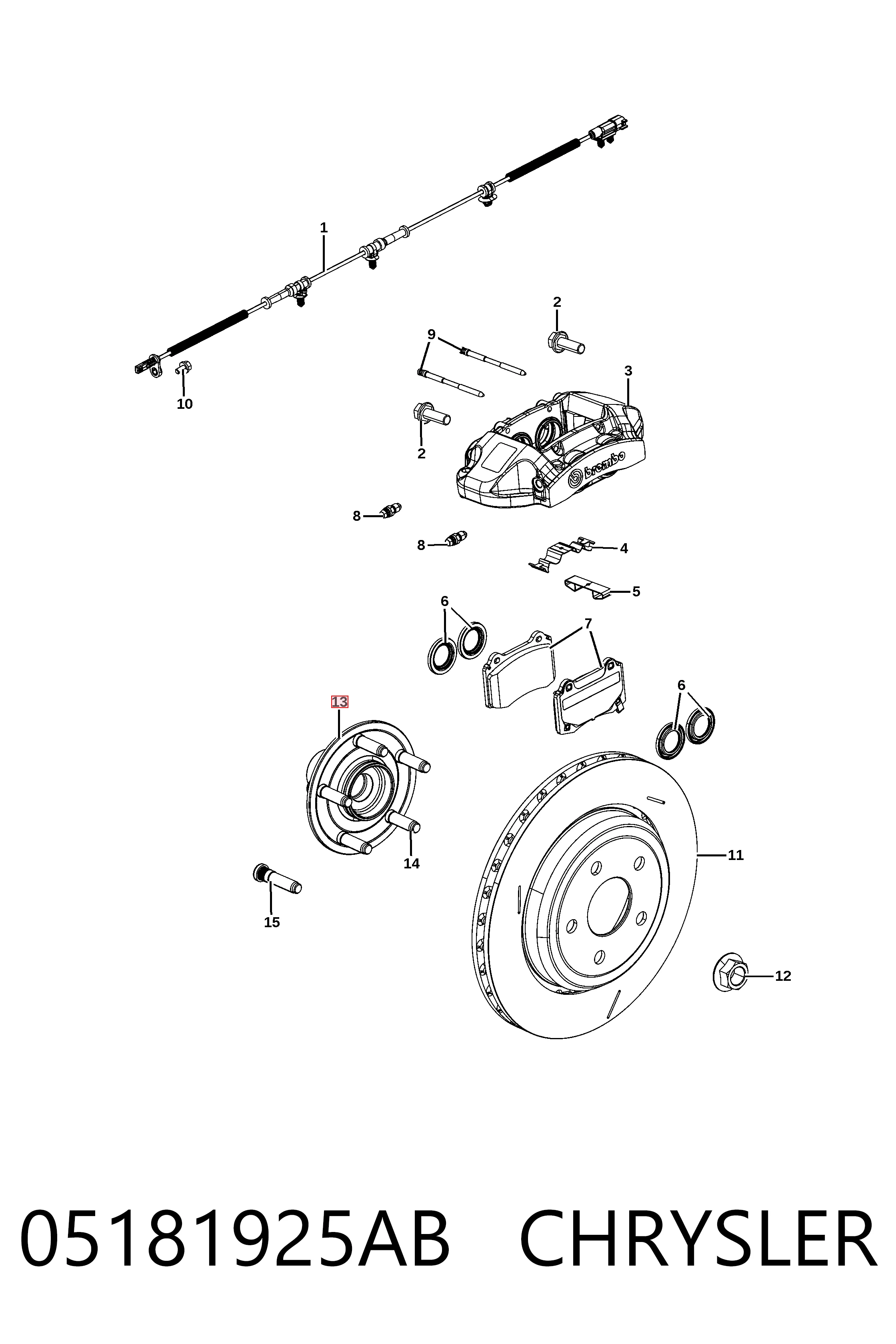 1

2

9

3

10

2

brembo

8

8

4

5

6

7

13

6

14

11

15

12

05181925AB CHRYSLER