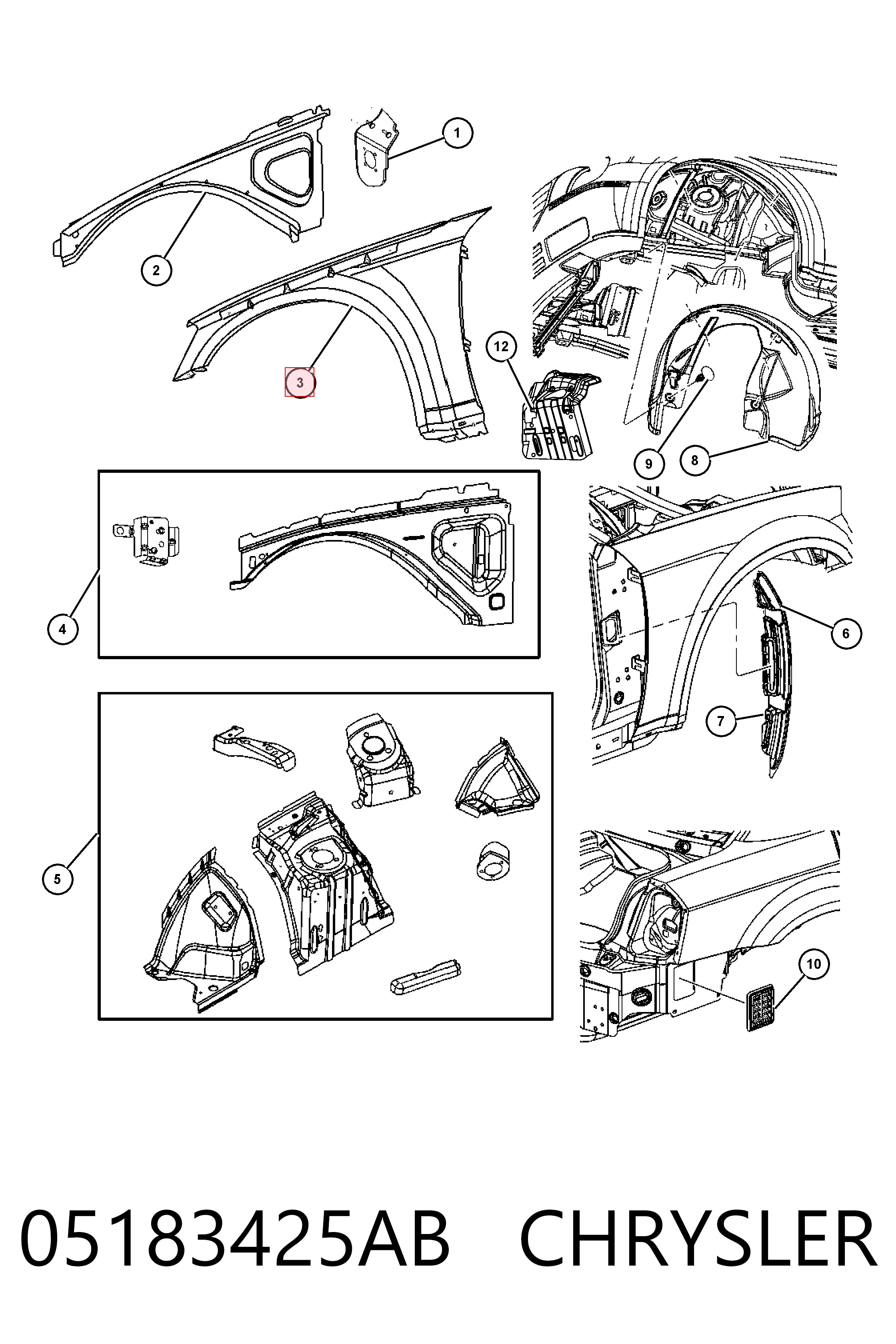 1
2
3
12
9
8
4
6
7
5
10

05183425AB CHRYSLER