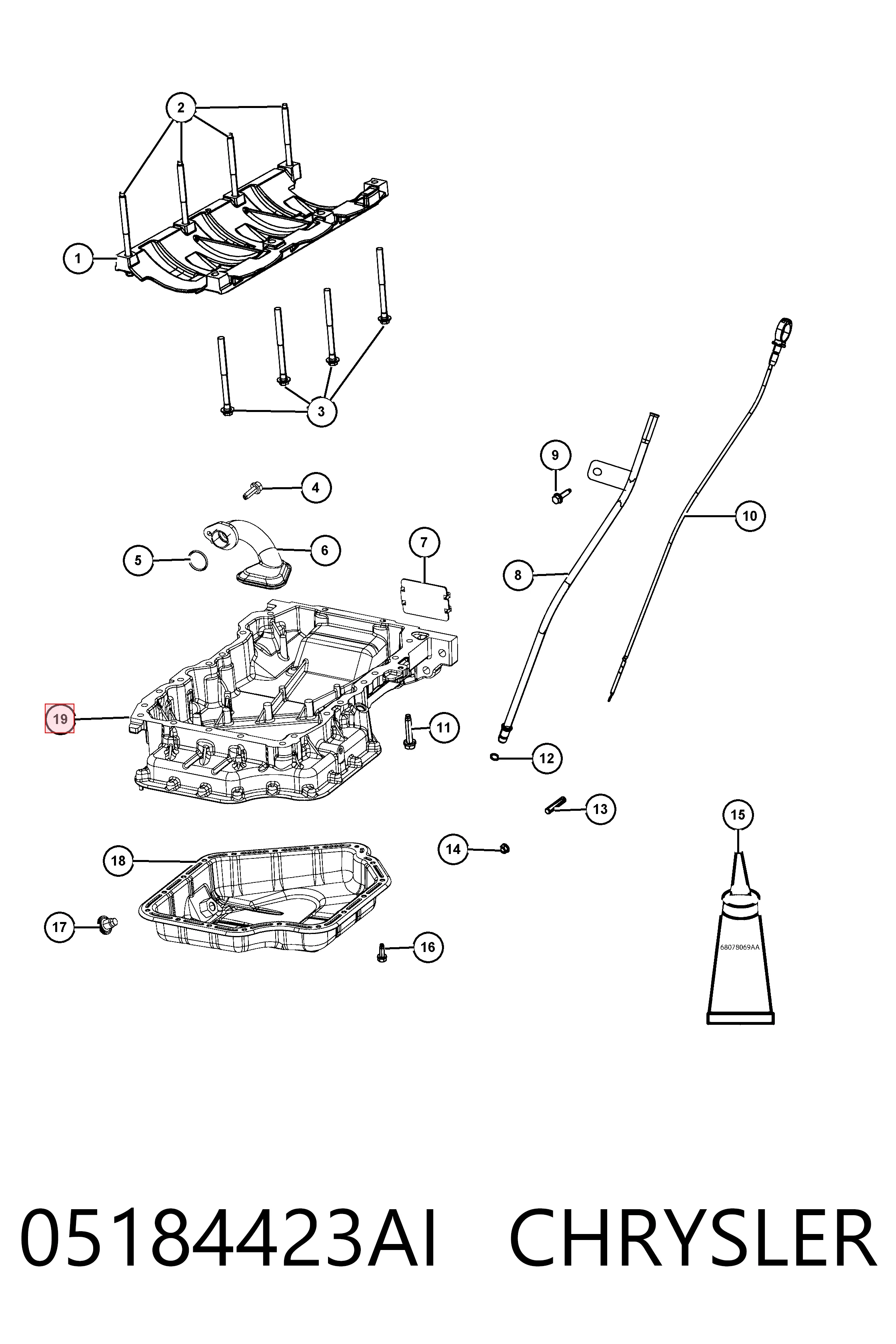 2
1
3
9
4
10
5
6
7
8
19
11
12
13
15
14
18
17
16
68078069AA
05184423AI CHRYSLER