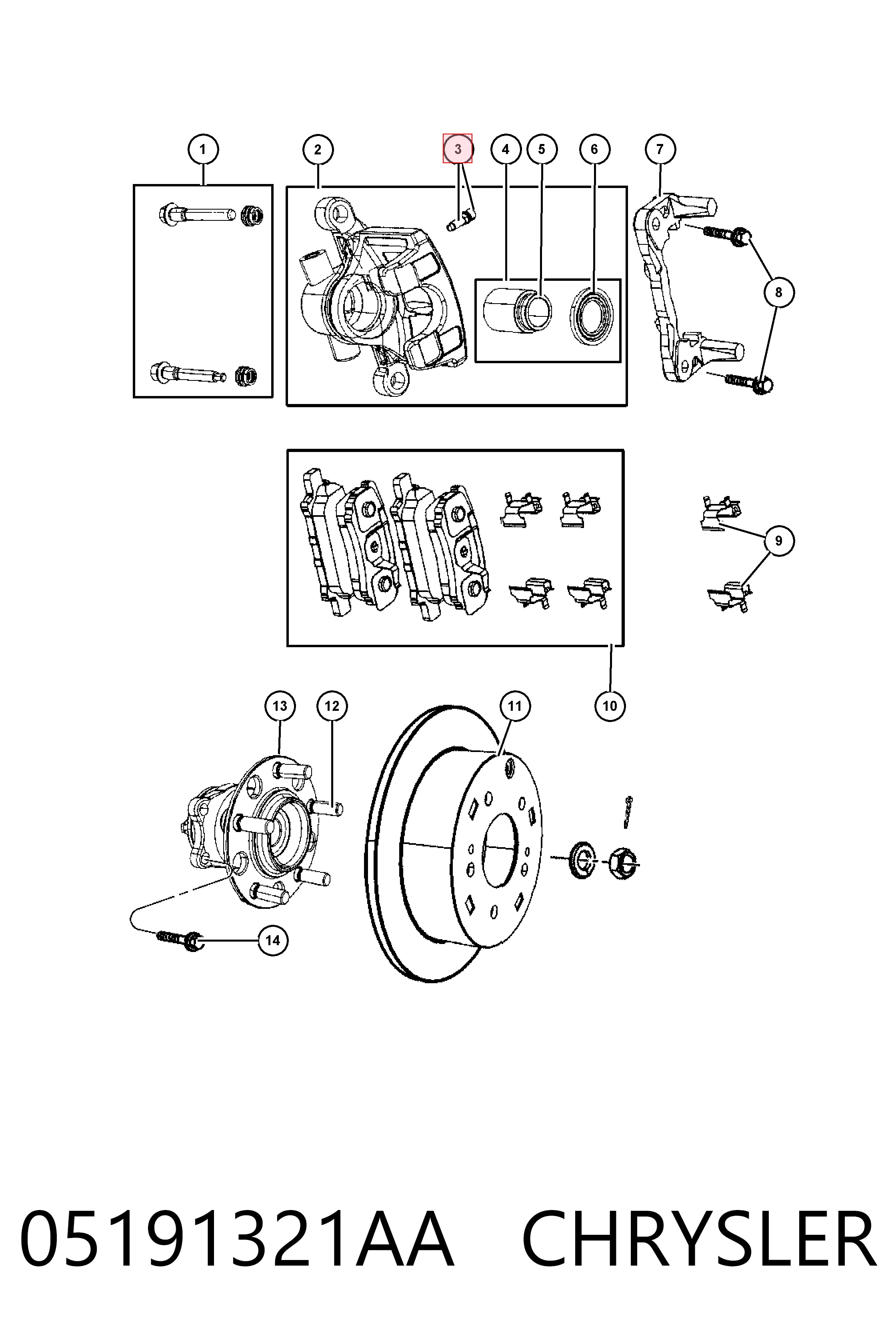 1
2
3
4
5
6
7
8
9
10
13
12
11
14

05191321AA CHRYSLER