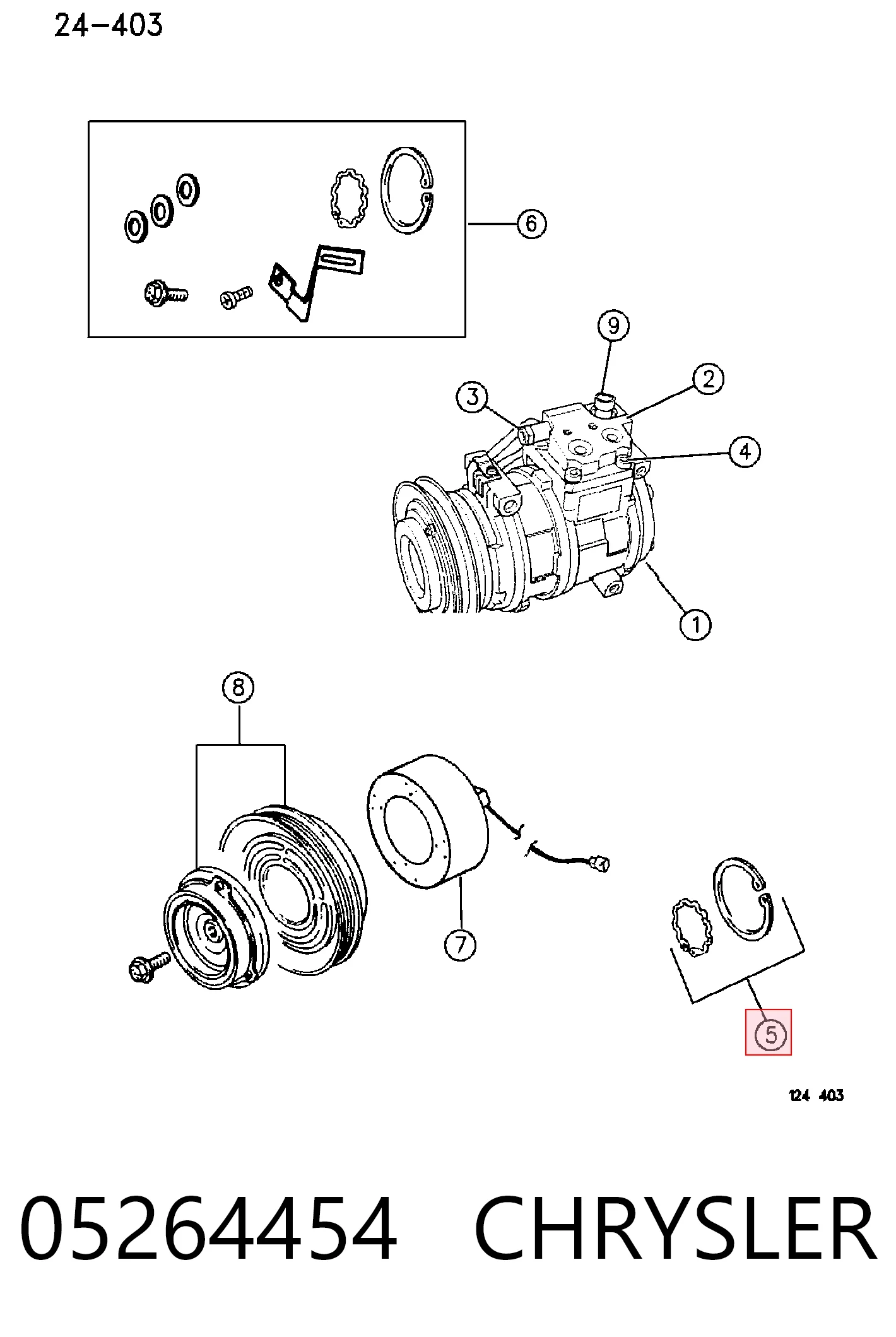 24-403

6

9

2

3

4

1

8

7

5

124 403

05264454 CHRYSLER