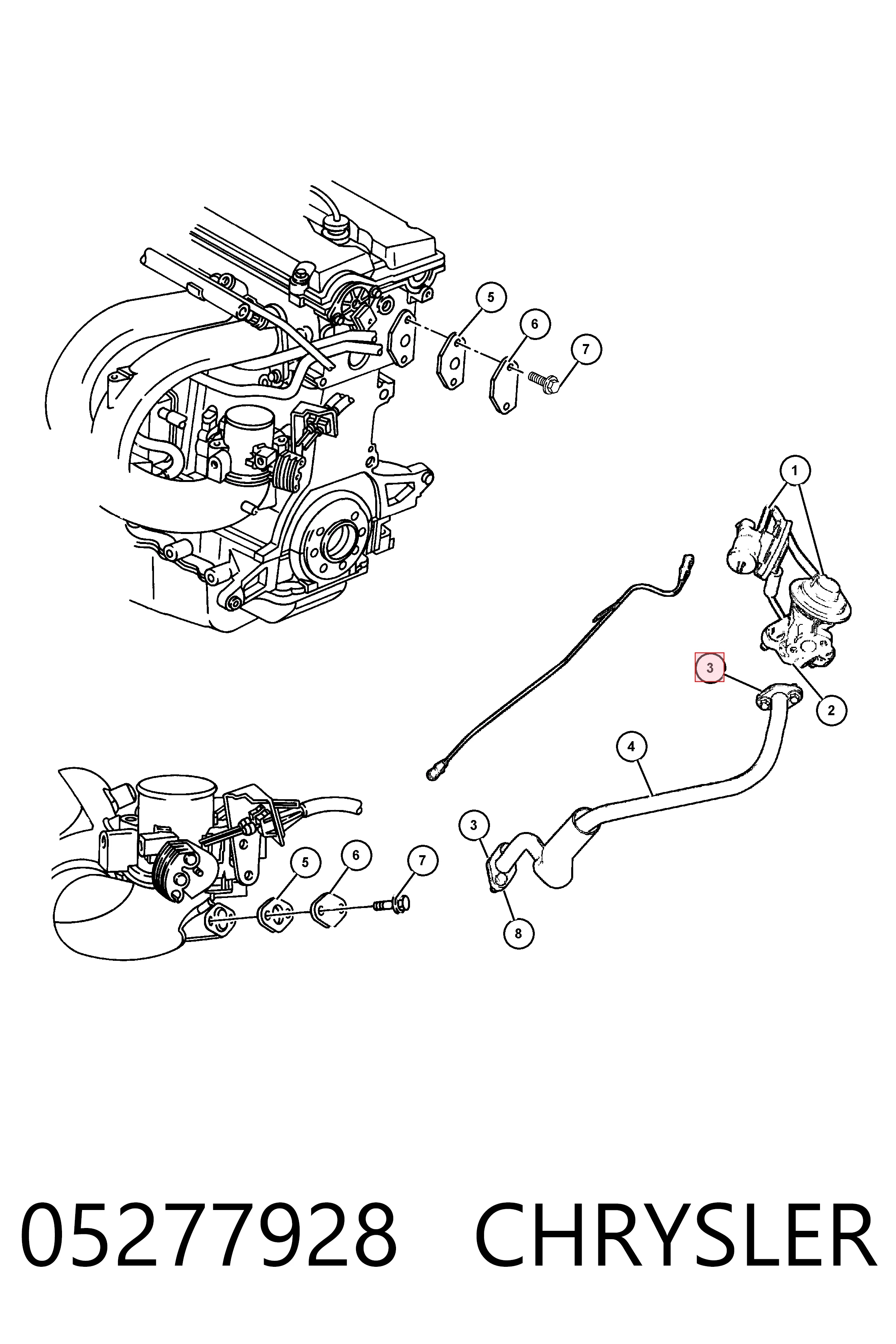 5
6
7
1
3
2
4
3
5
6
7
8

05277928 CHRYSLER