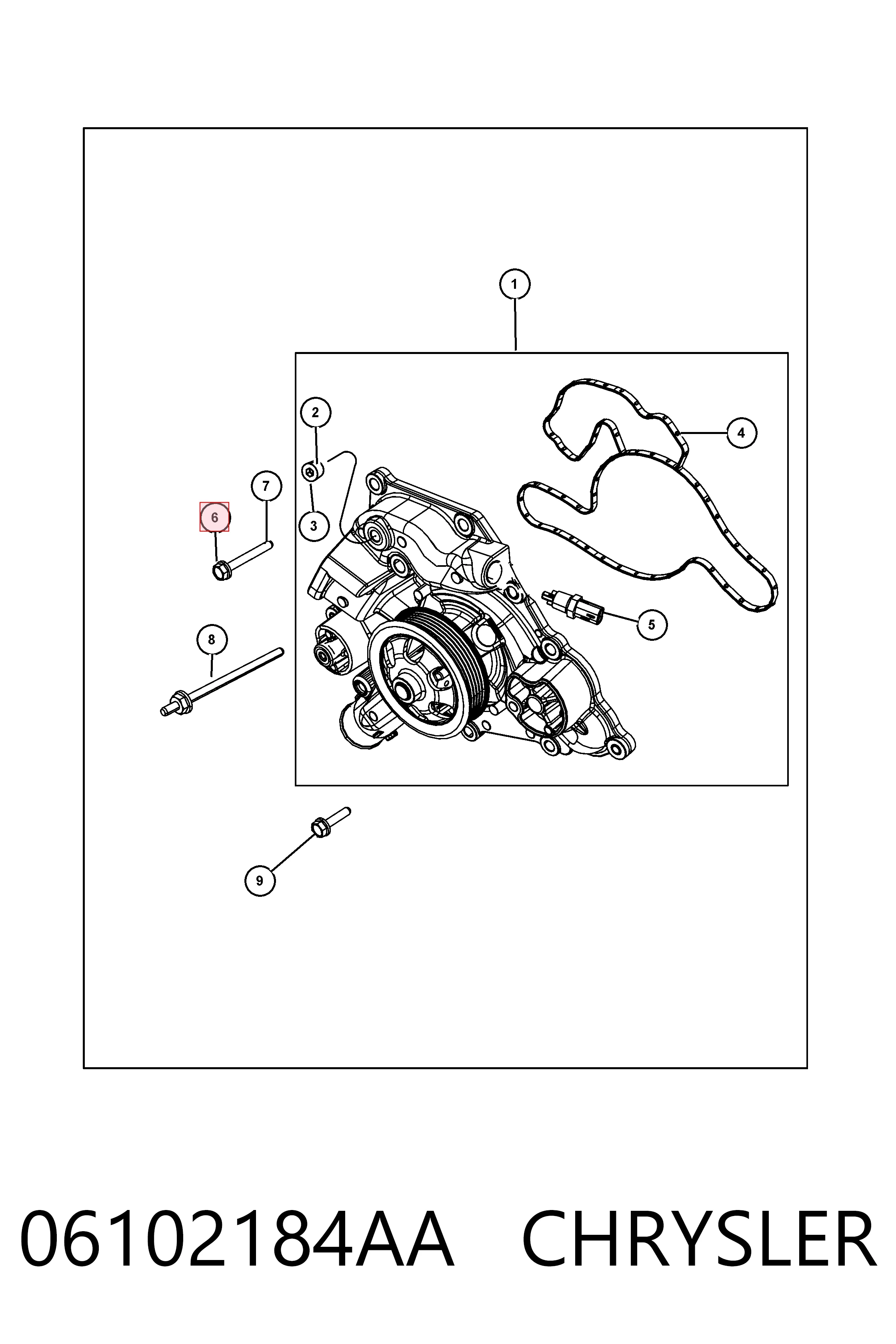 1
2
4
7
6
3
5
8
9

06102184AA CHRYSLER