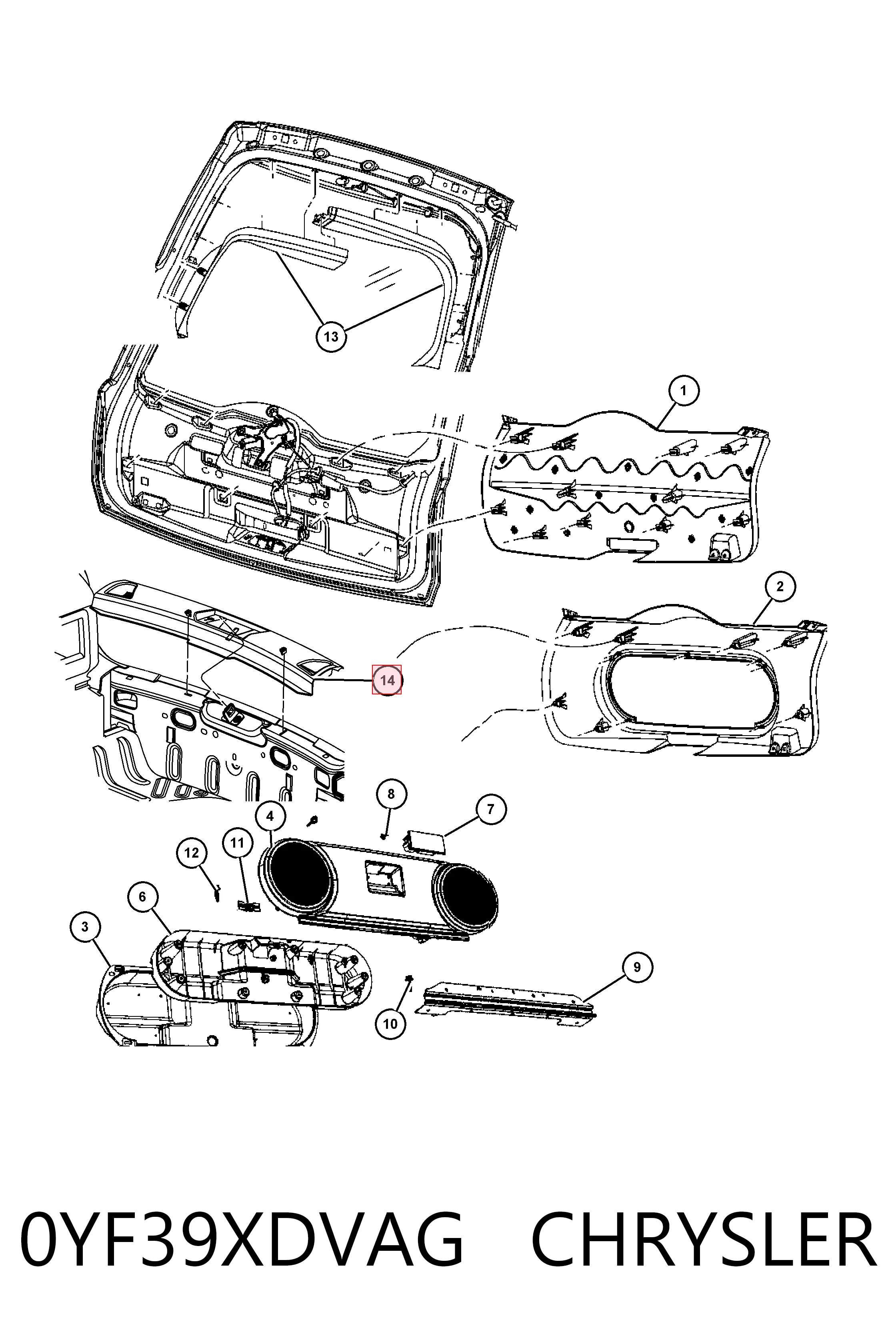 13
1
2
14
8
7
4
11
12
6
3
9
10
0YF39XDVAG CHRYSLER