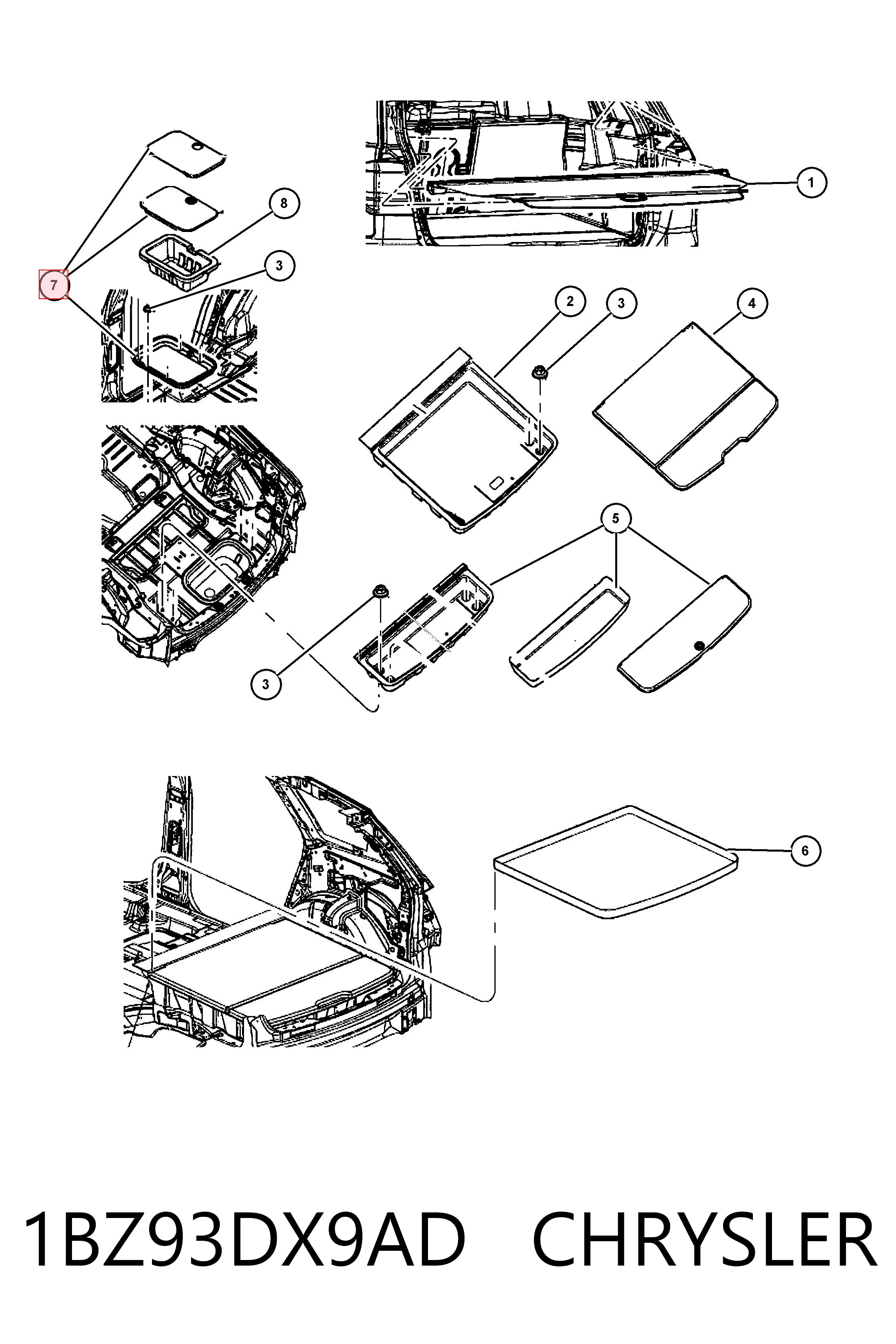 1
8
3
7
2
3
4
5
3
6
1BZ93DX9AD CHRYSLER