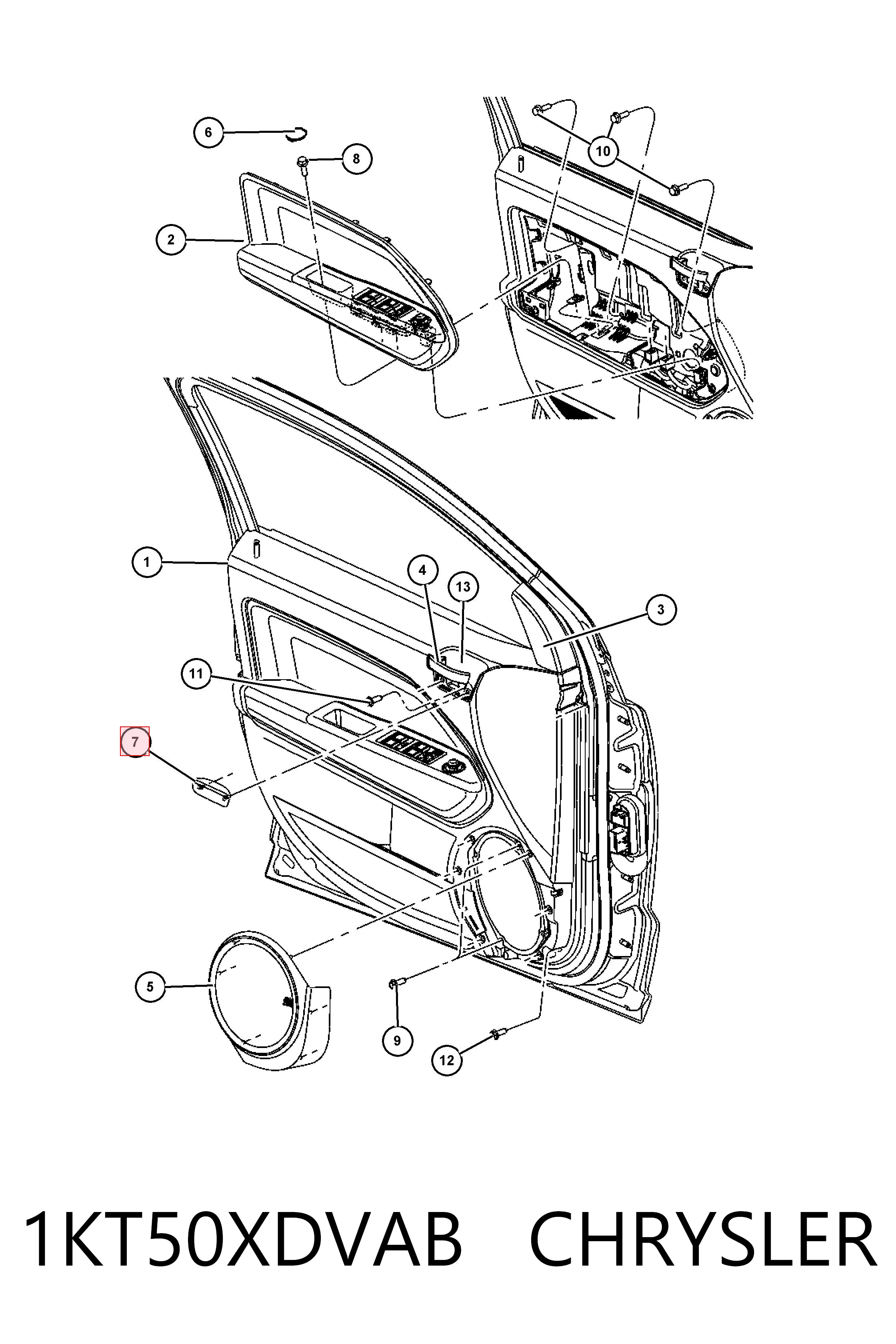 6
8
10
2
1
4
13
3
11
7
5
9
12

1KT50XDVAB CHRYSLER