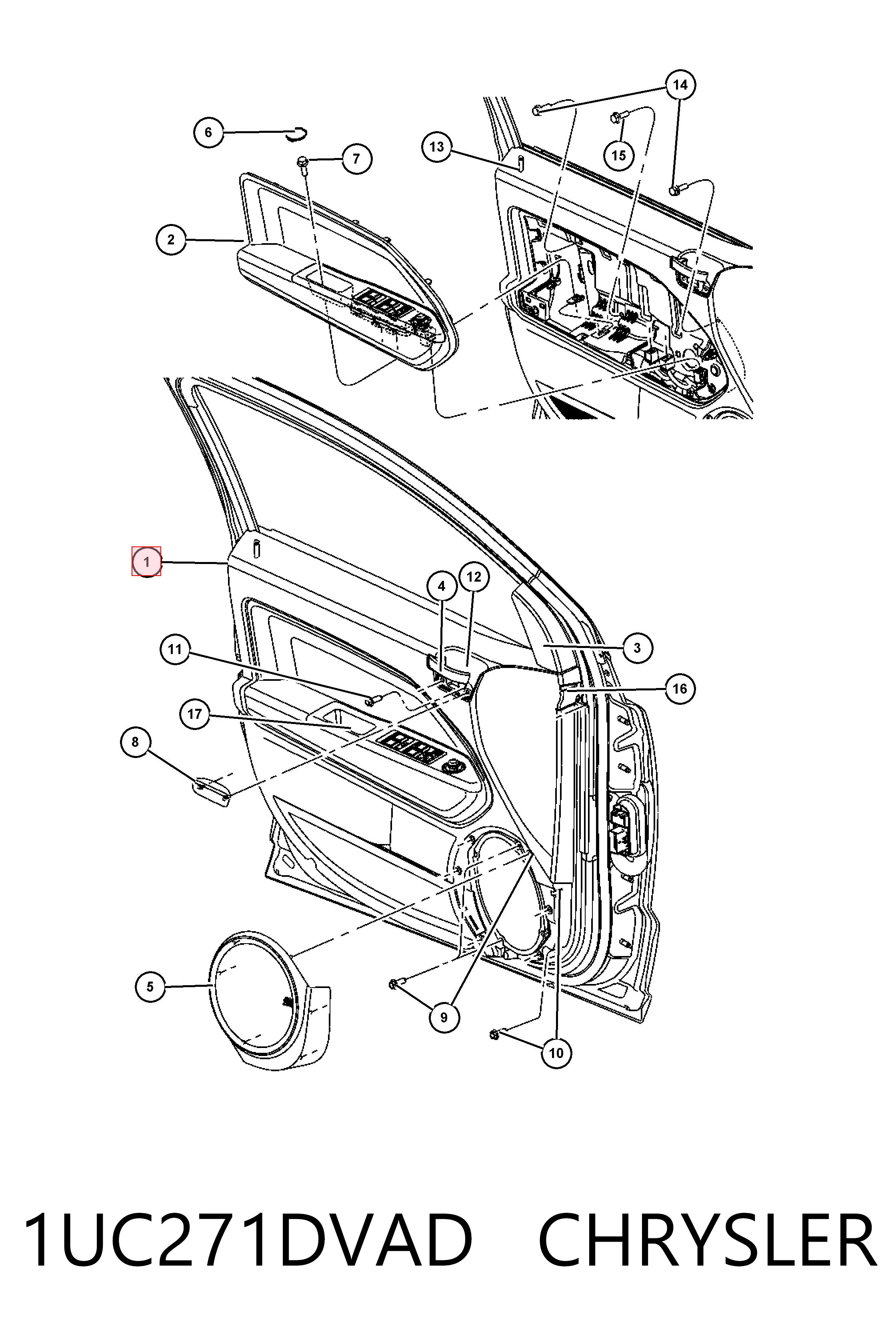 14
6
7
13
15
2
1
4
12
3
11
16
17
8
5
9
10

1UC271DVAD CHRYSLER