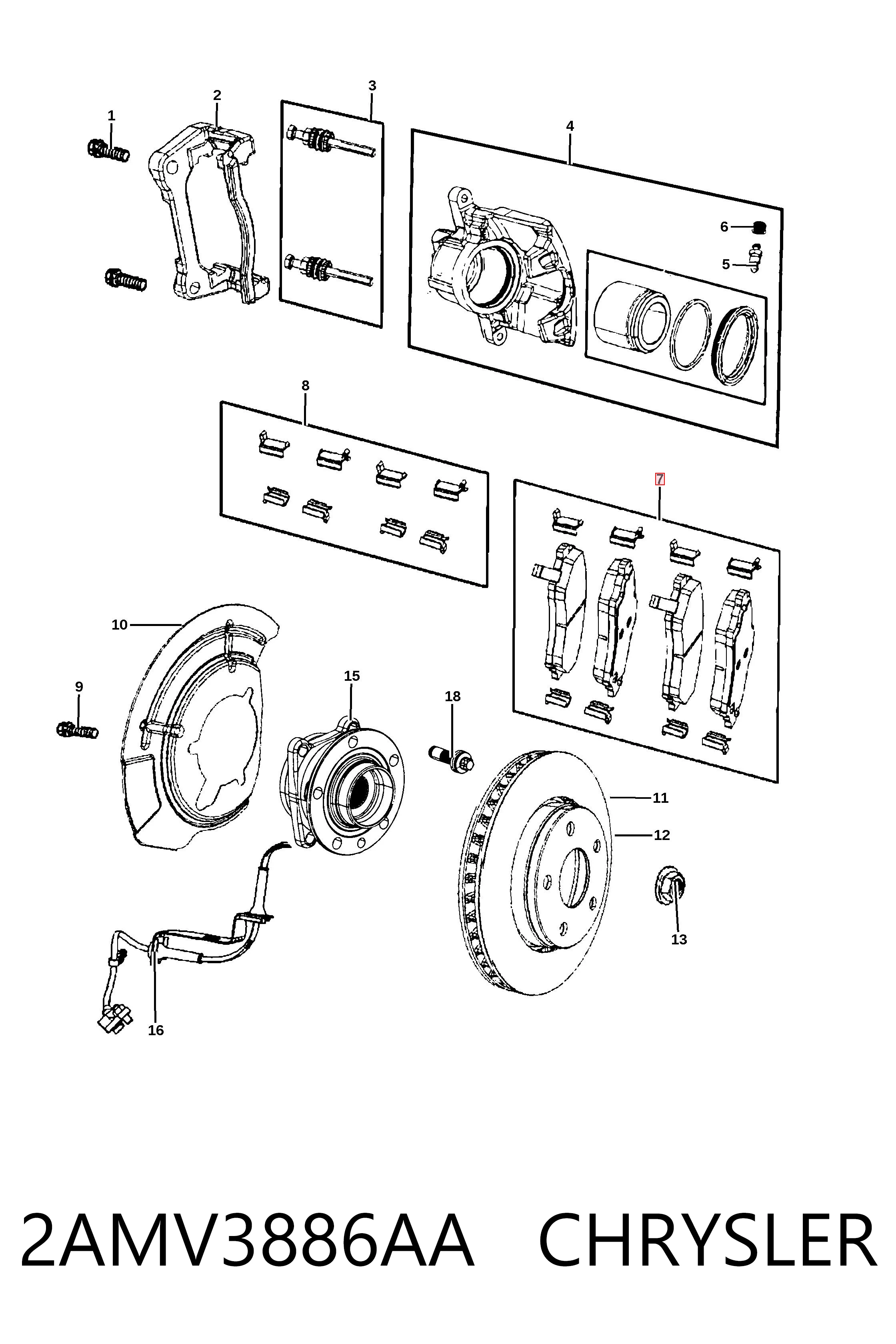 1
2
3
4
6
5
8
7
10
9
15
18
11
12
13
16

2AMV3886AA CHRYSLER