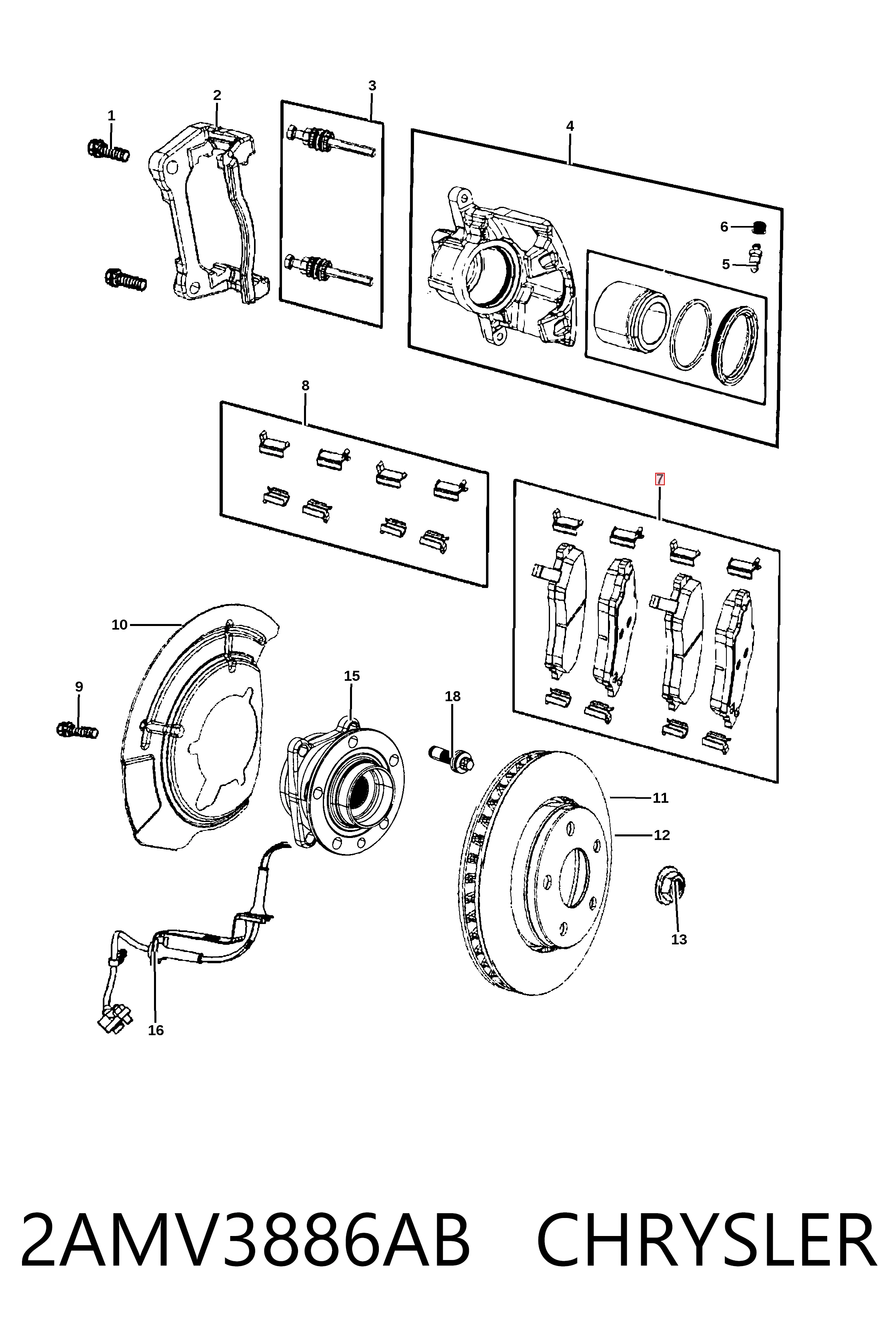 1
2
3
4
6
5
8
7
10
9
15
18
11
12
13
16

2AMV3886AB CHRYSLER