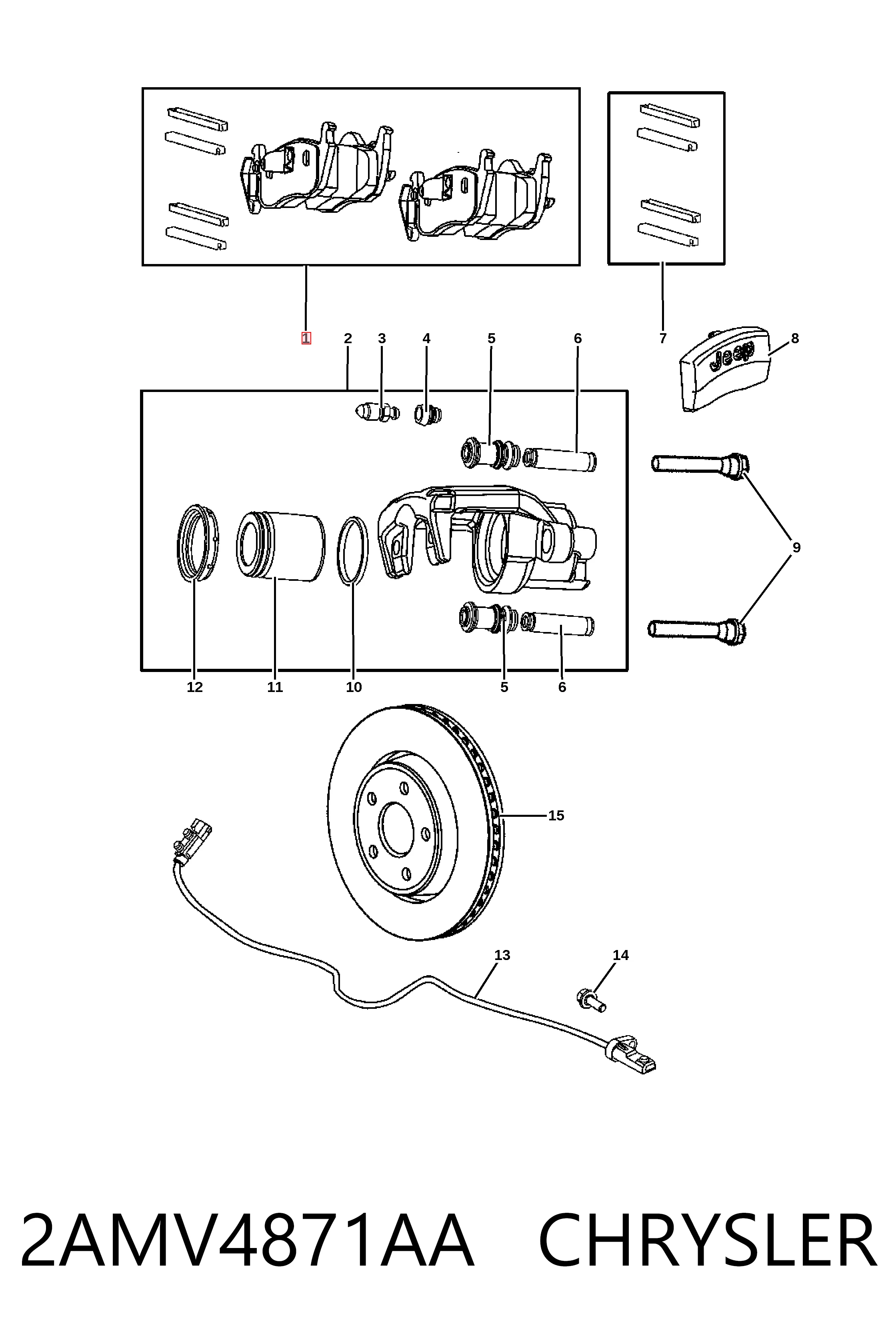 1
2
3
4
5
6
7
8
Jeep
9
12
11
10
5
6
15
13
14

2AMV4871AA CHRYSLER