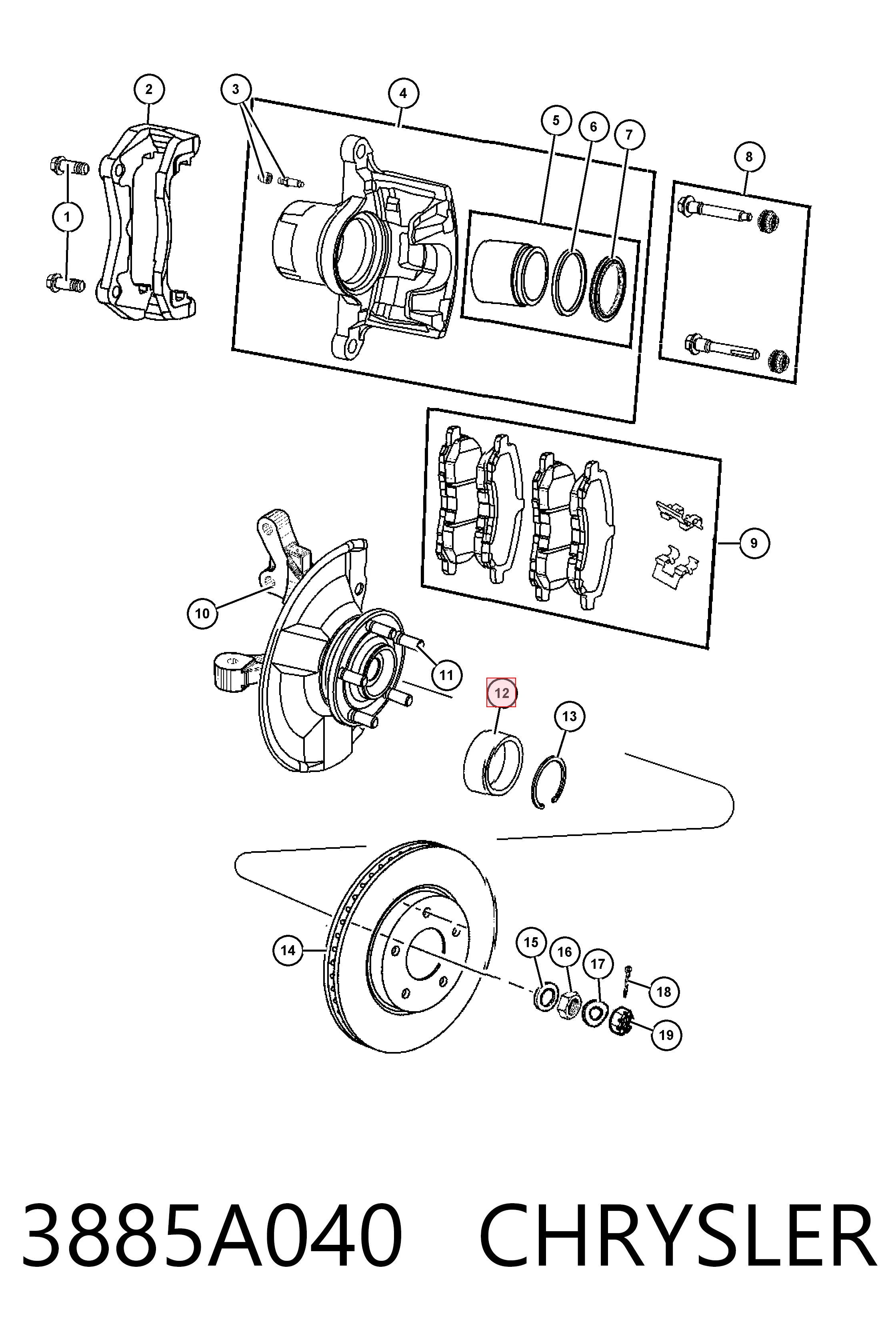 2
3
4
5
6
7
8
1
9
10
11
12
13
14
15
16
17
18
19

3885A040 CHRYSLER