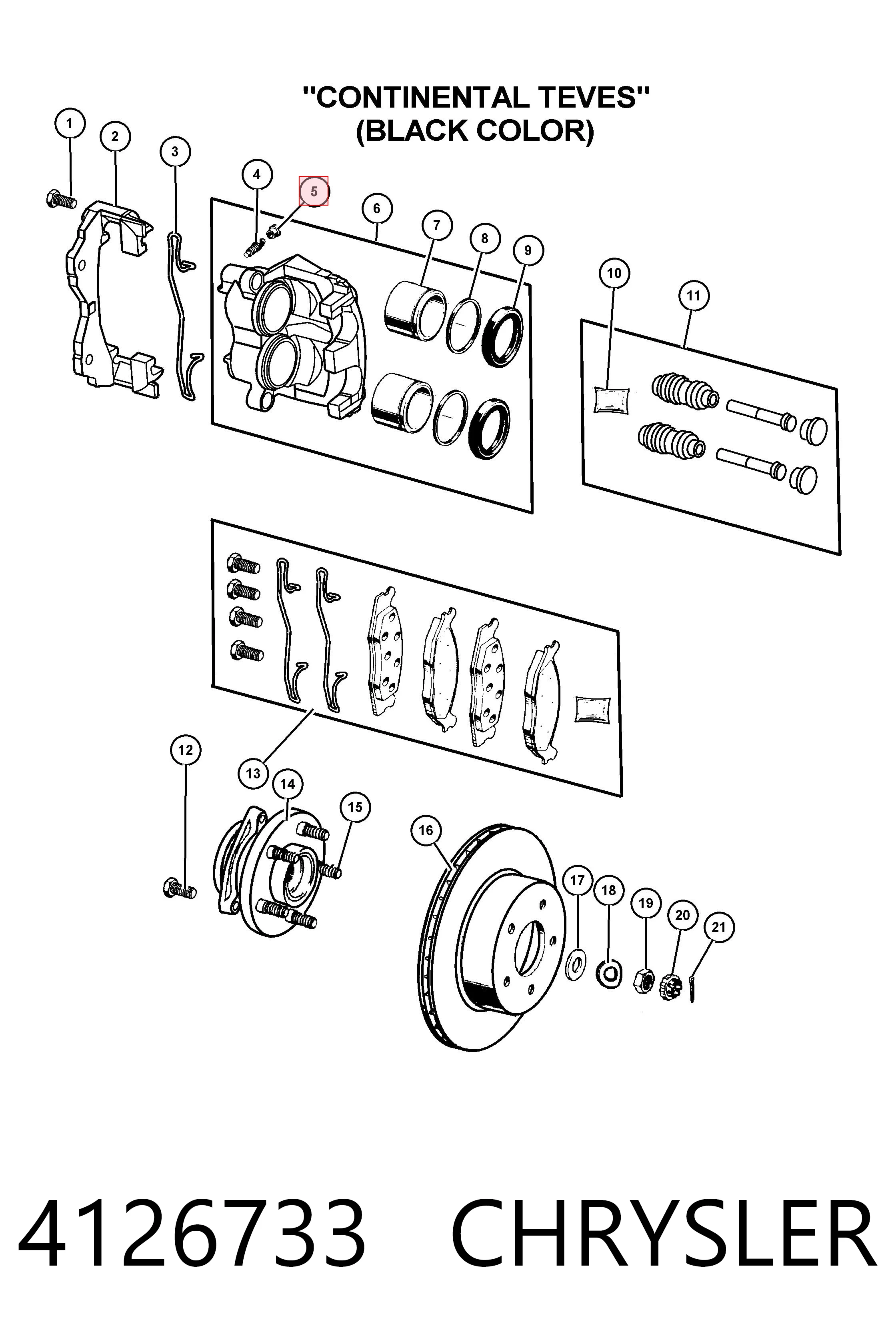 "CONTINENTAL TEVES"
(BLACK COLOR)

1
2
3
4
5
6
7
8
9
10
11
12
13
14
15
16
17
18
19
20
21

4126733 CHRYSLER