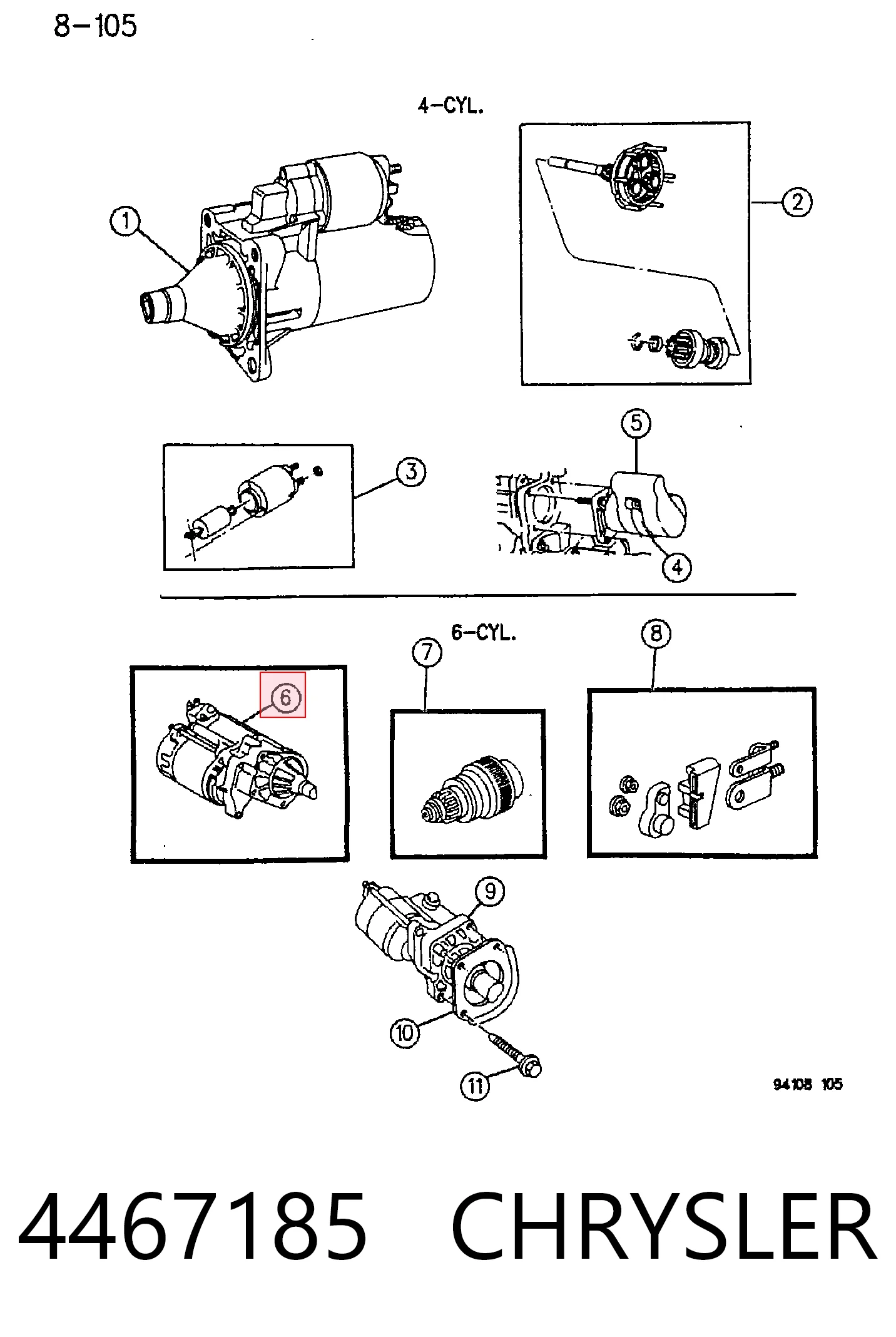 8-105

4-CYL.

1
2
3
5
4

6-CYL.

6
7
8
9
10
11

94105 105

4467185 CHRYSLER