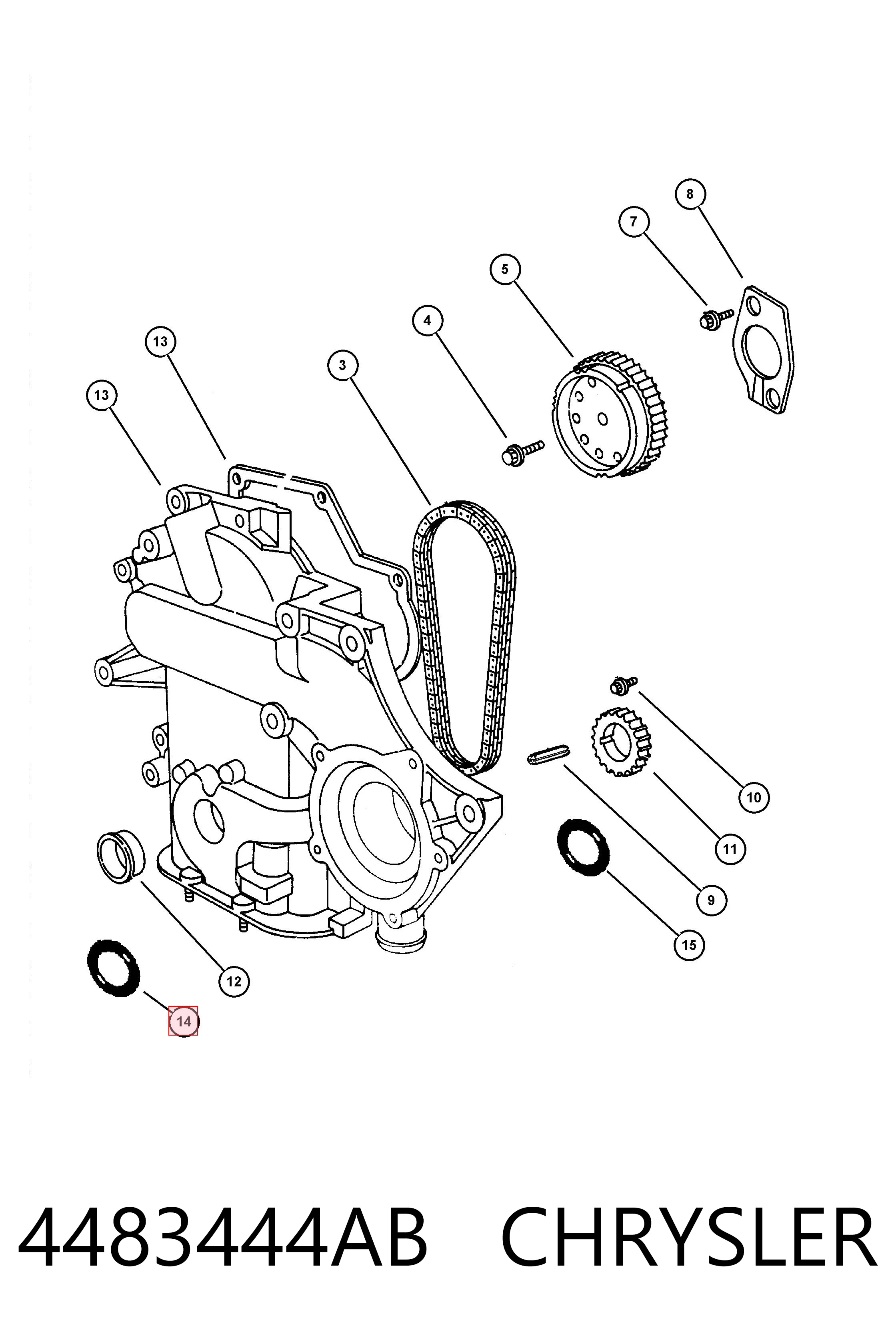 8
7
5
4
13
3
13
10
11
9
15
12
14

4483444AB CHRYSLER