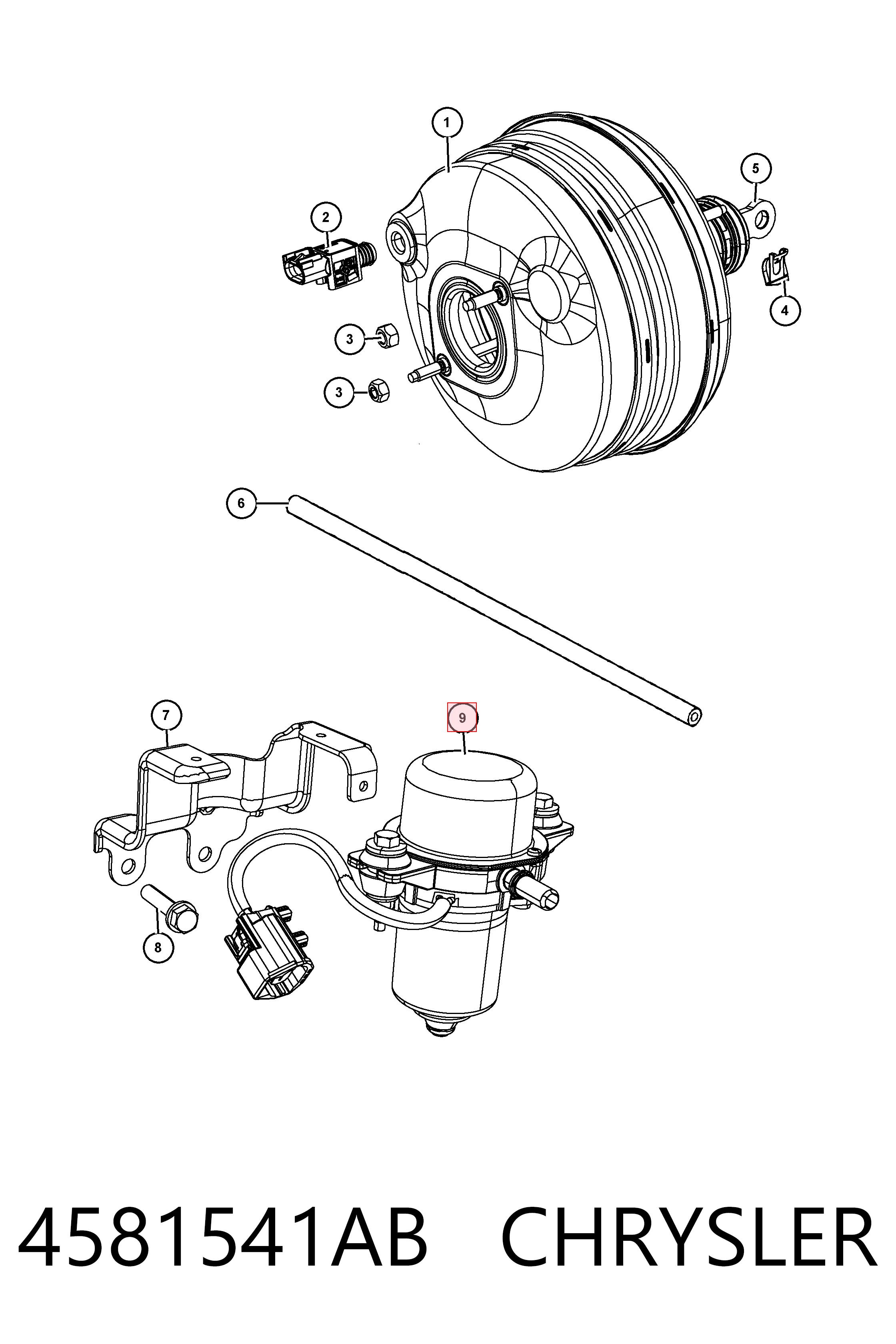 1
5
2
4
3
3
6
7
9
8

4581541AB CHRYSLER