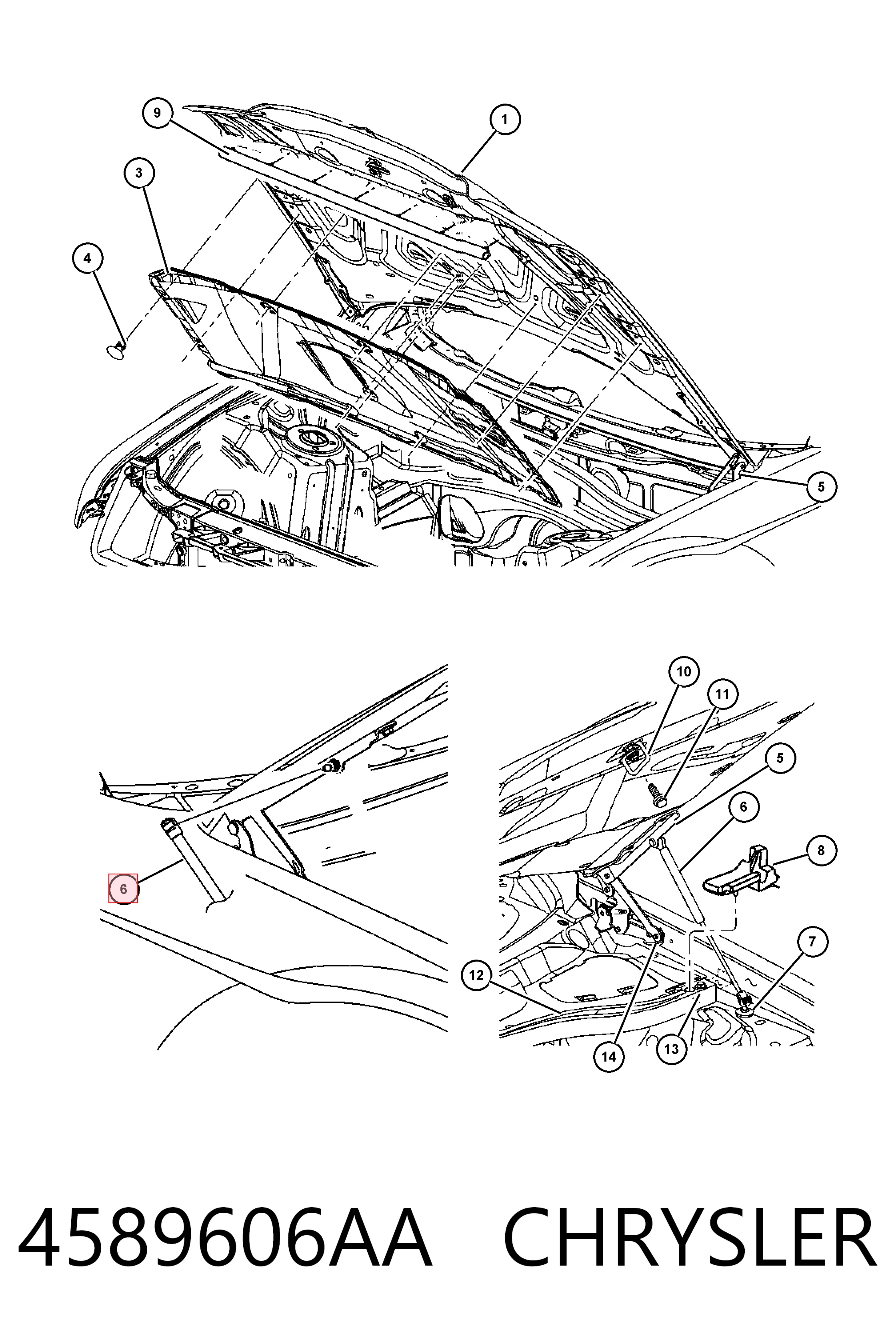 9
1
3
4
5

6

10
11
5
6
8
7
12
14
13

4589606AA CHRYSLER