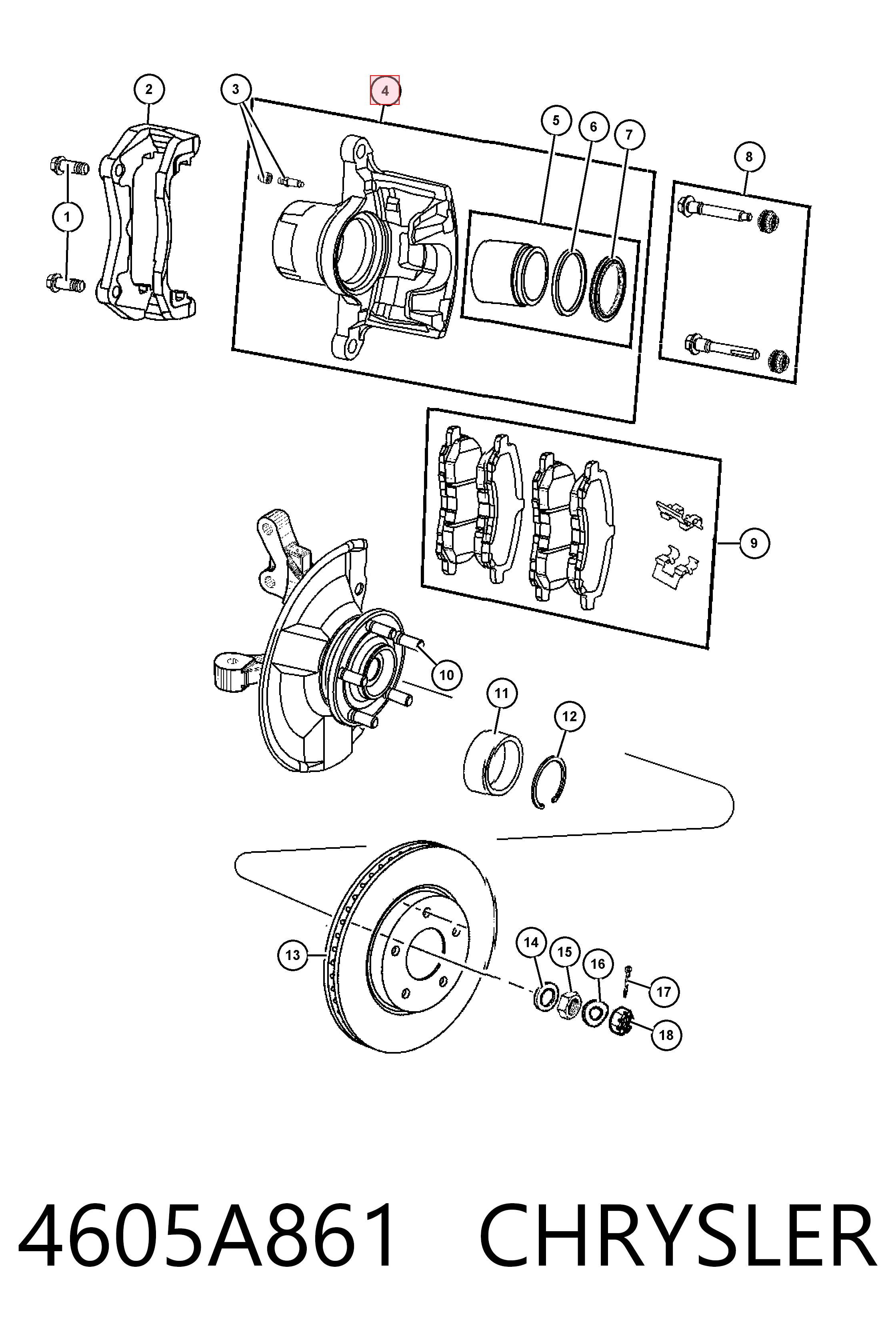 2
3
4
5
6
7
8
1
9
10
11
12
13
14
15
16
17
18

4605A861 CHRYSLER