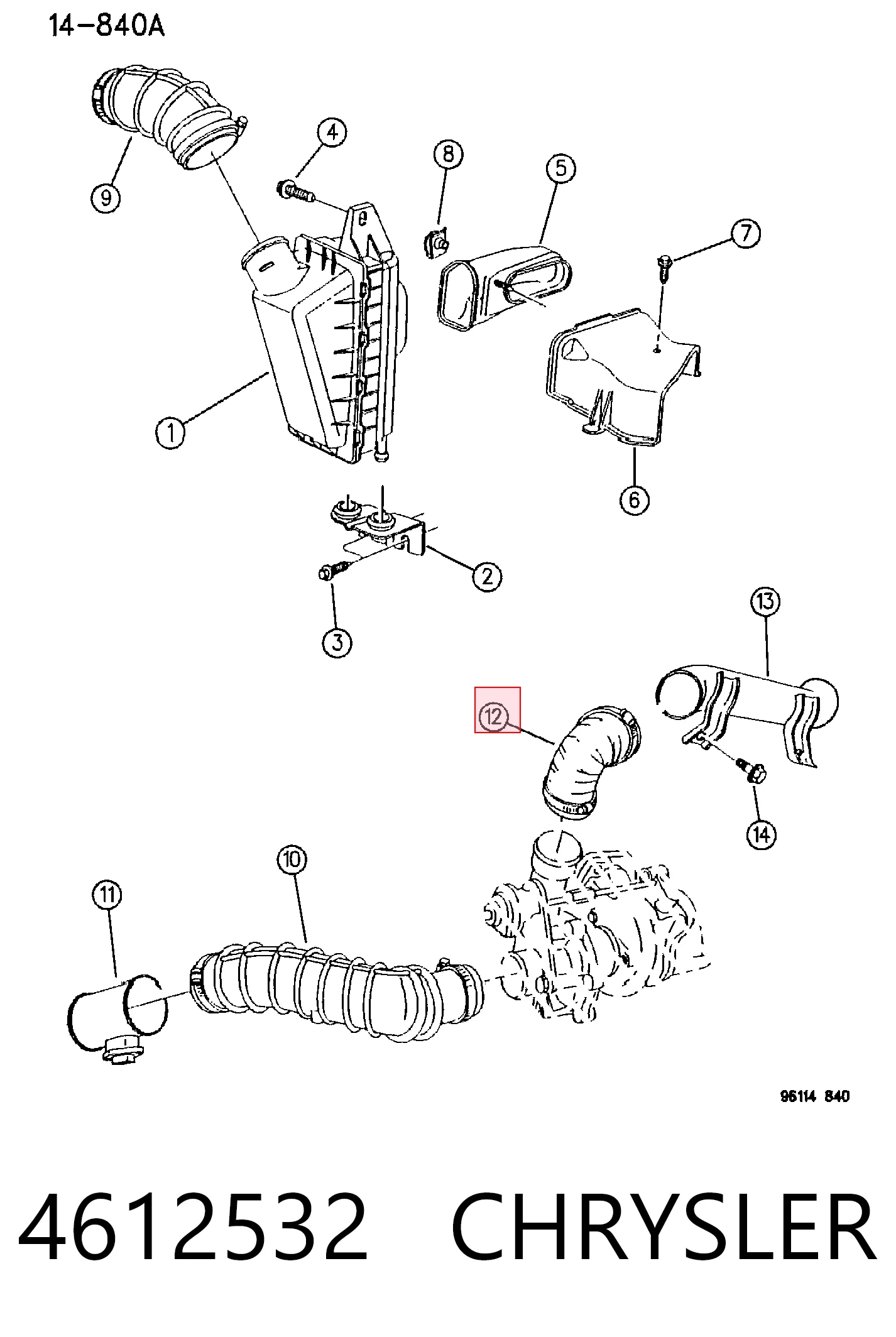 14-840A

9
4
8
5
7
1
6
2
3
13
12
14
10
11

96114 840

4612532 CHRYSLER