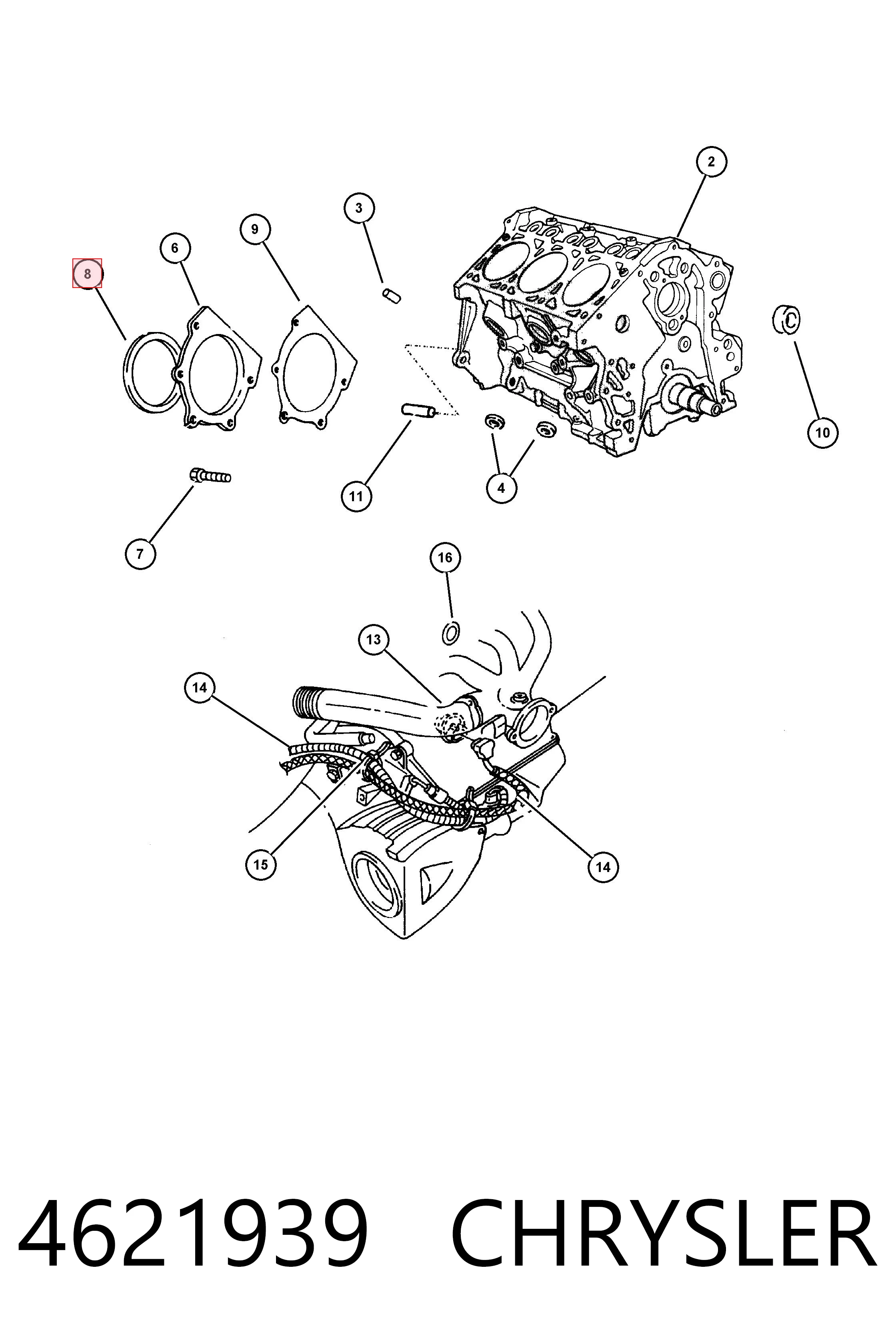 2
3
9
6
8
10
11
4
7
16
13
14
15
14

4621939 CHRYSLER