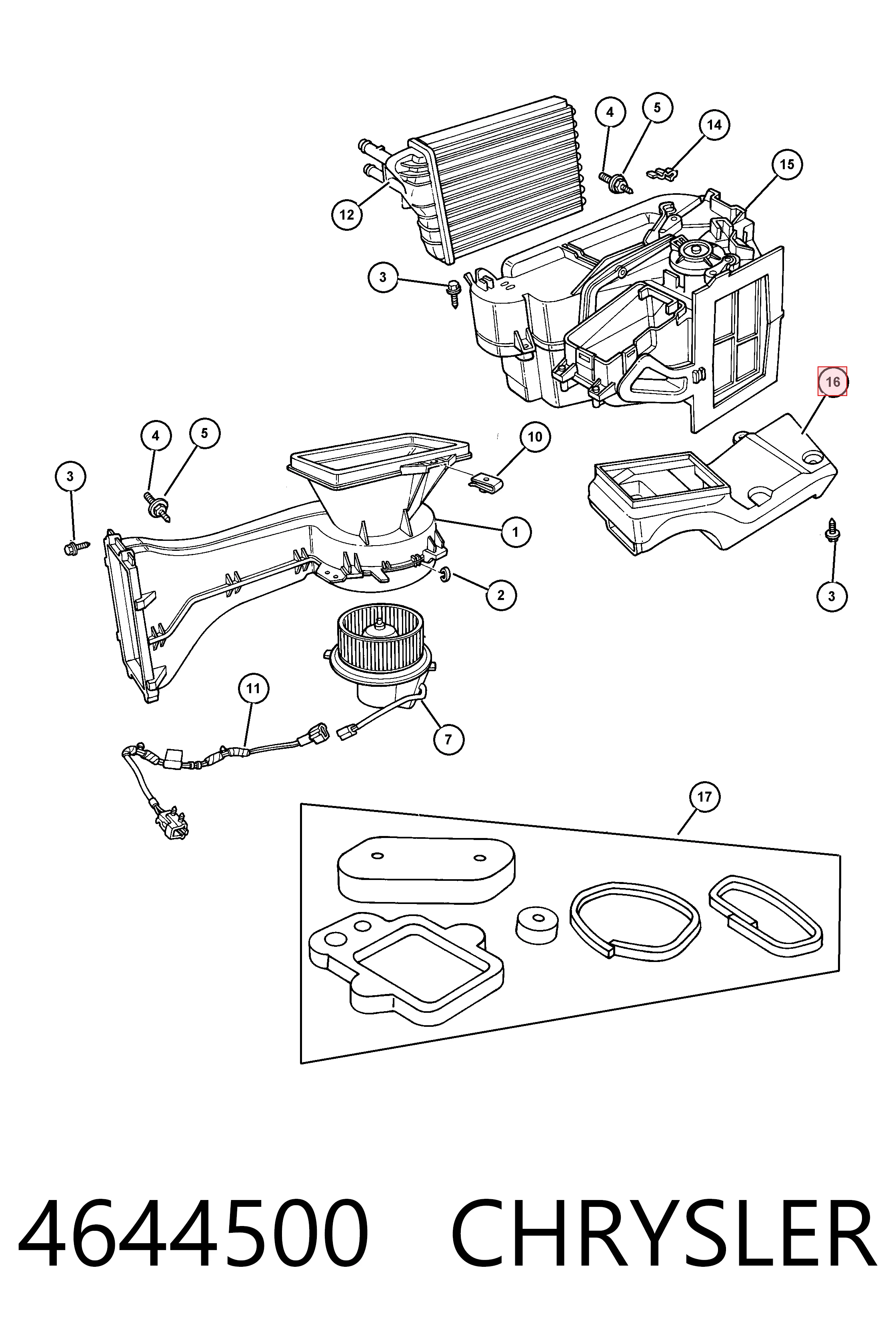 4
5
14
15
12
3
16
4
5
10
3
1
2
3
11
7
17

4644500 CHRYSLER