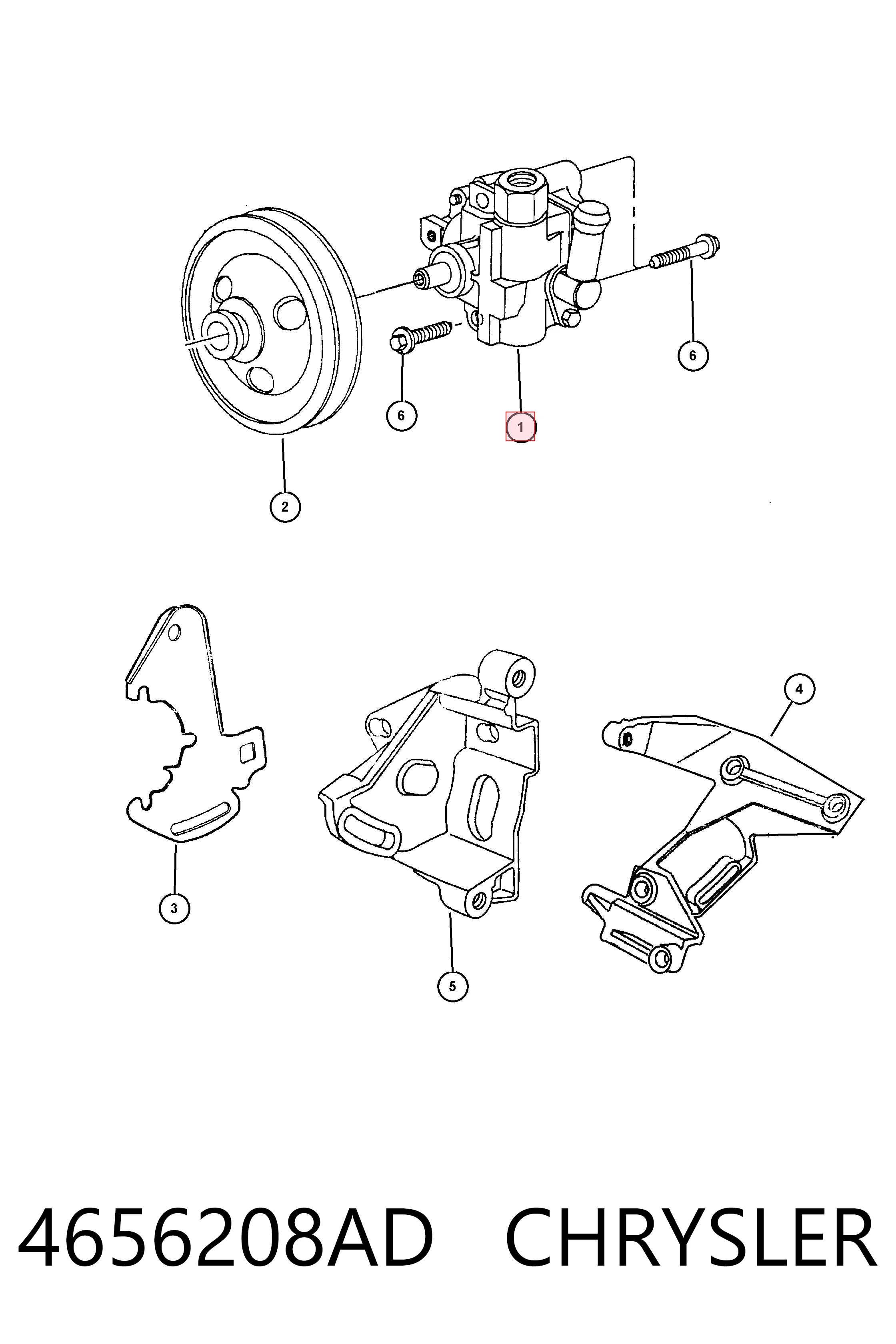 6

6

1

2

4

3

5

4656208AD CHRYSLER