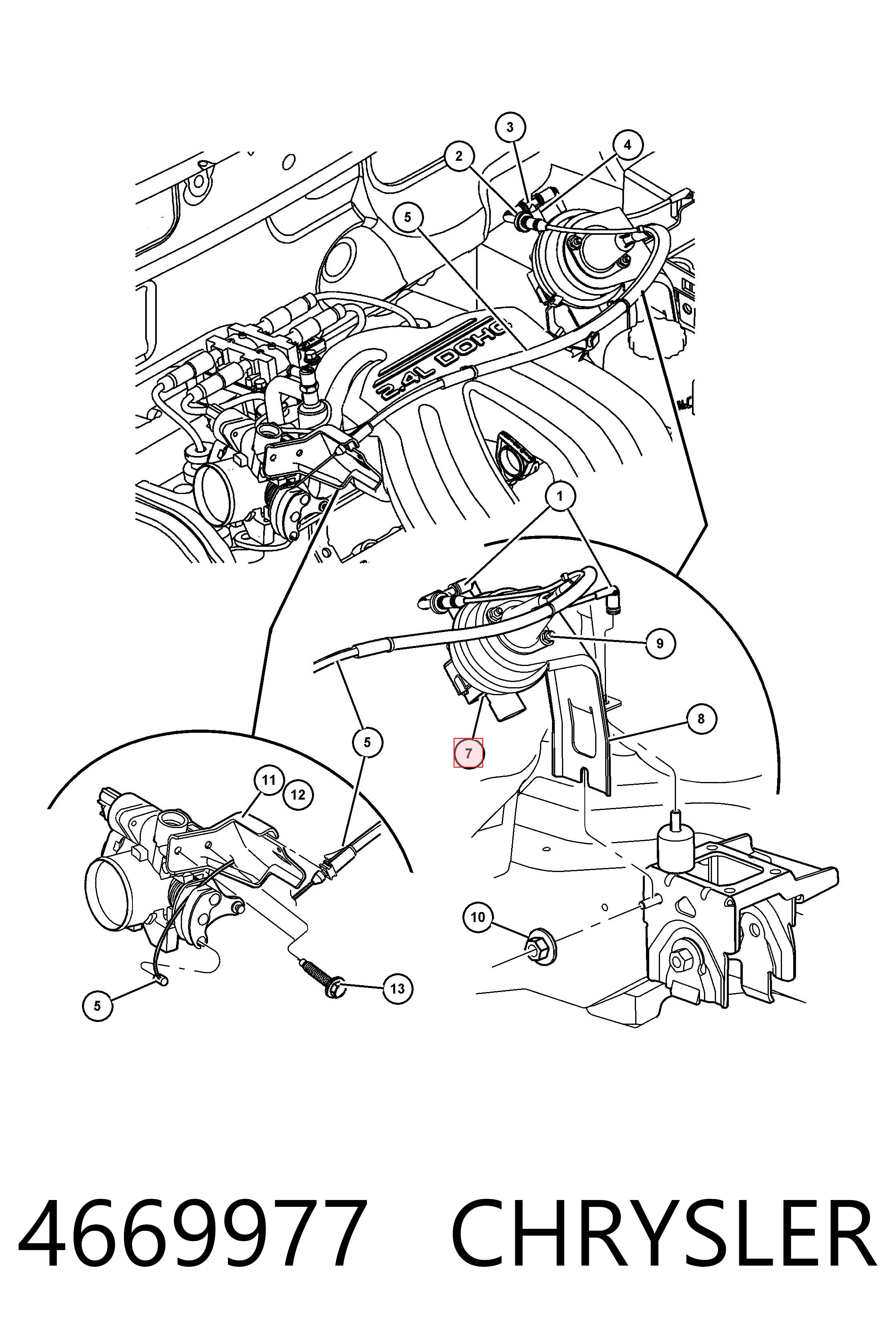 3
2
4
5
2.4L DOHC
1
9
8
5
7
11
12
10
5
13

4669977 CHRYSLER