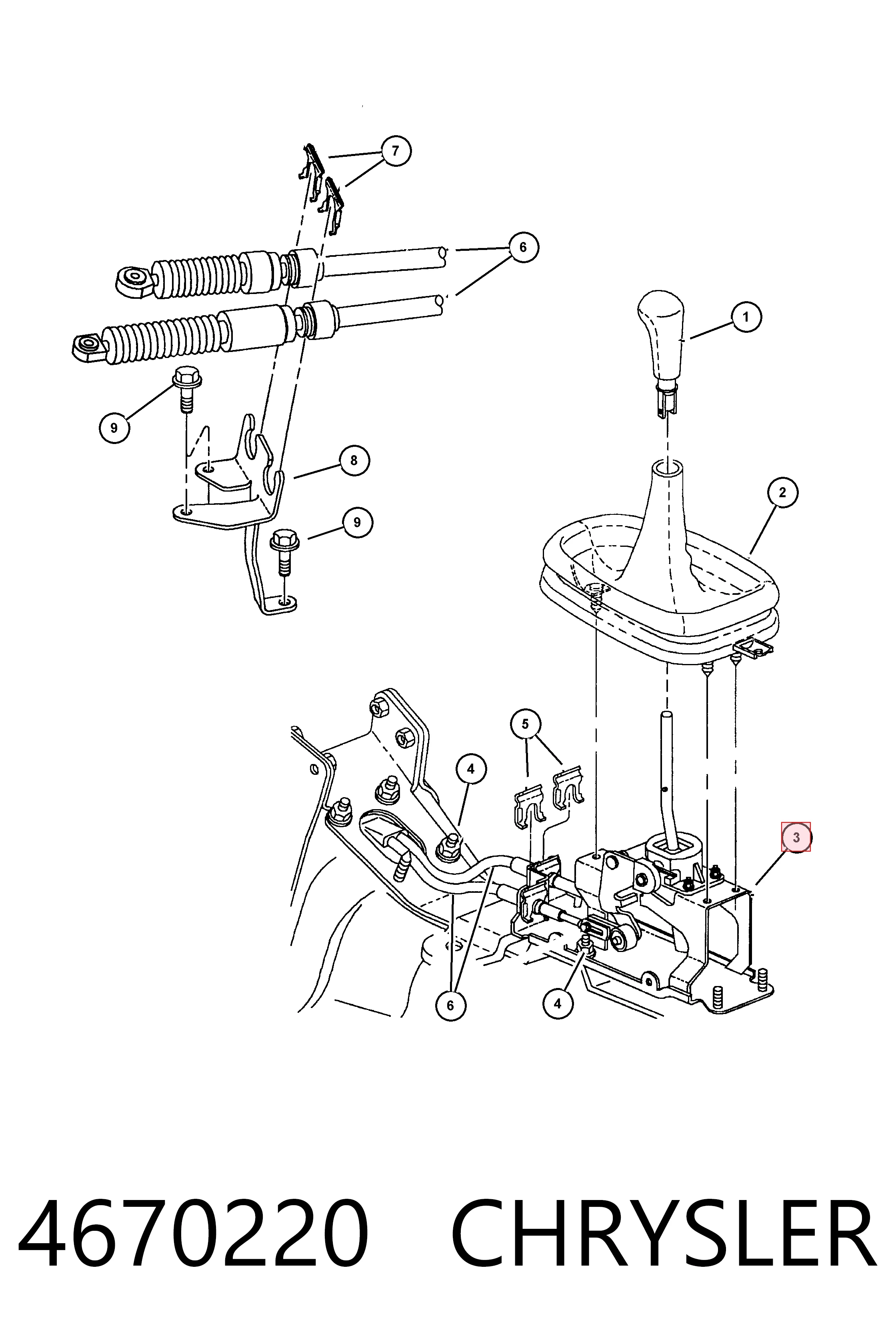 7
6
1
9
8
9
2
5
4
3
6
4

4670220 CHRYSLER