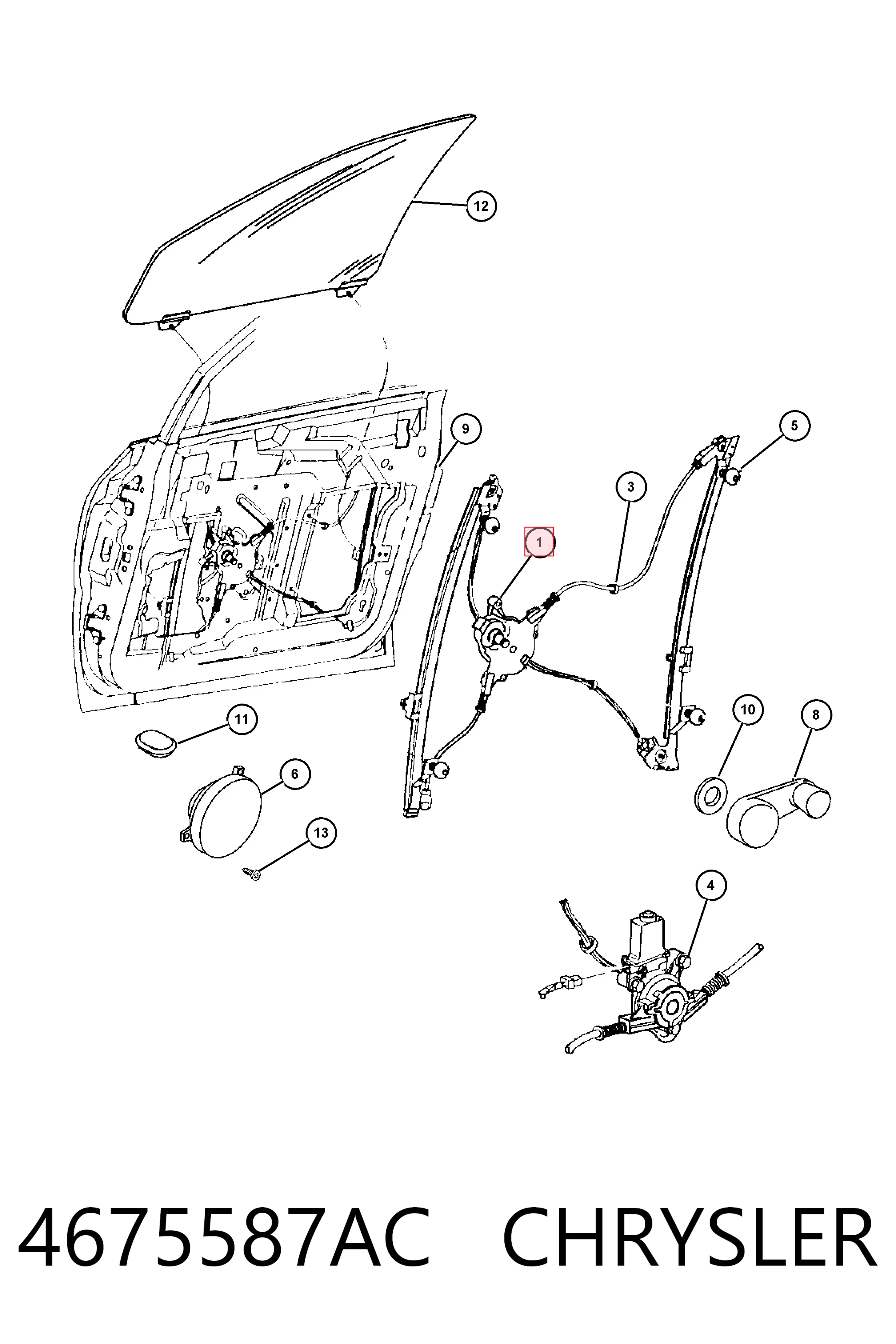 12

9

5

3

1

11

10

8

6

13

4

4675587AC CHRYSLER