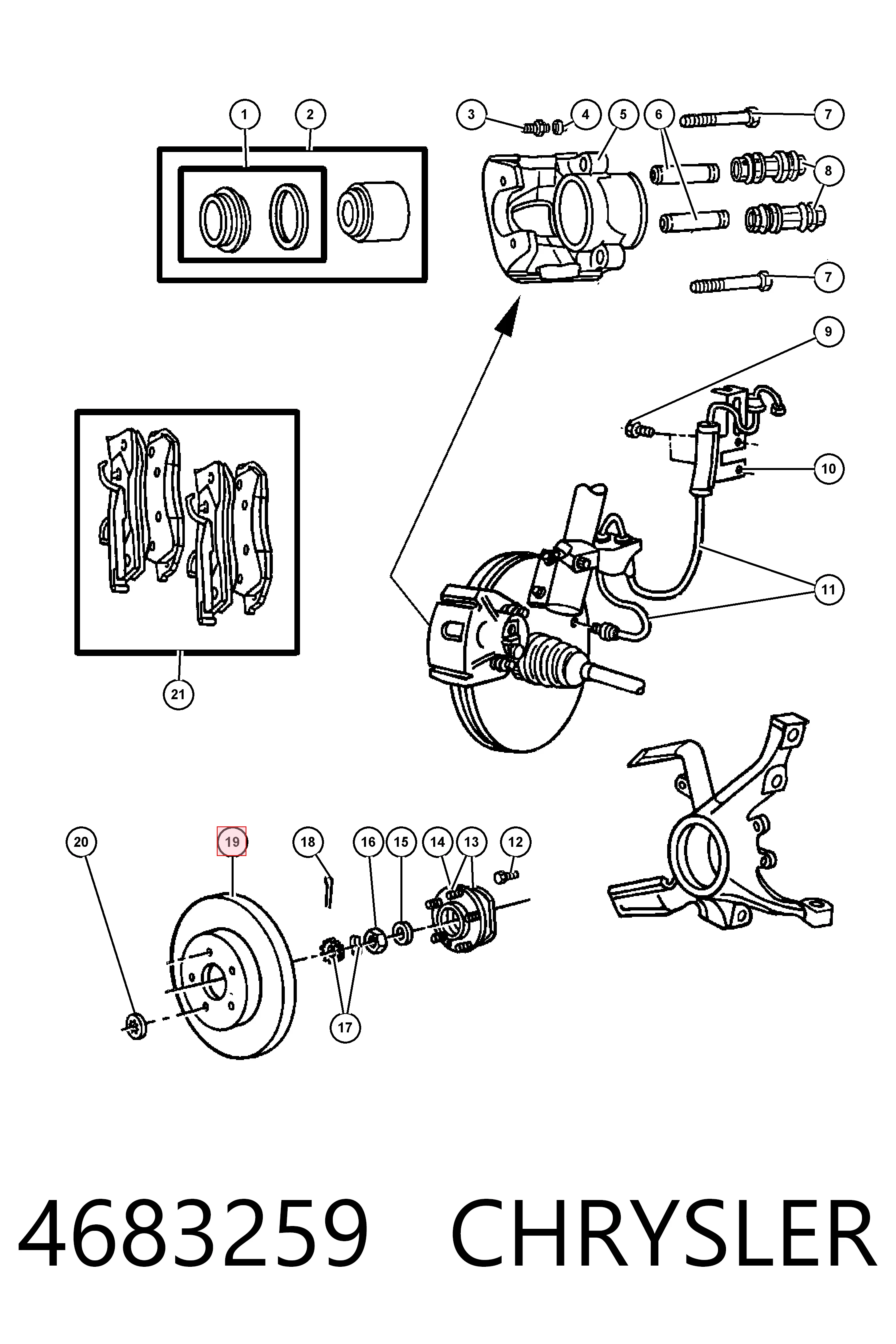 1
2
3
4
5
6
7
8
7
9
10
11
21
20
19
18
16
15
14
13
12
17

4683259 CHRYSLER