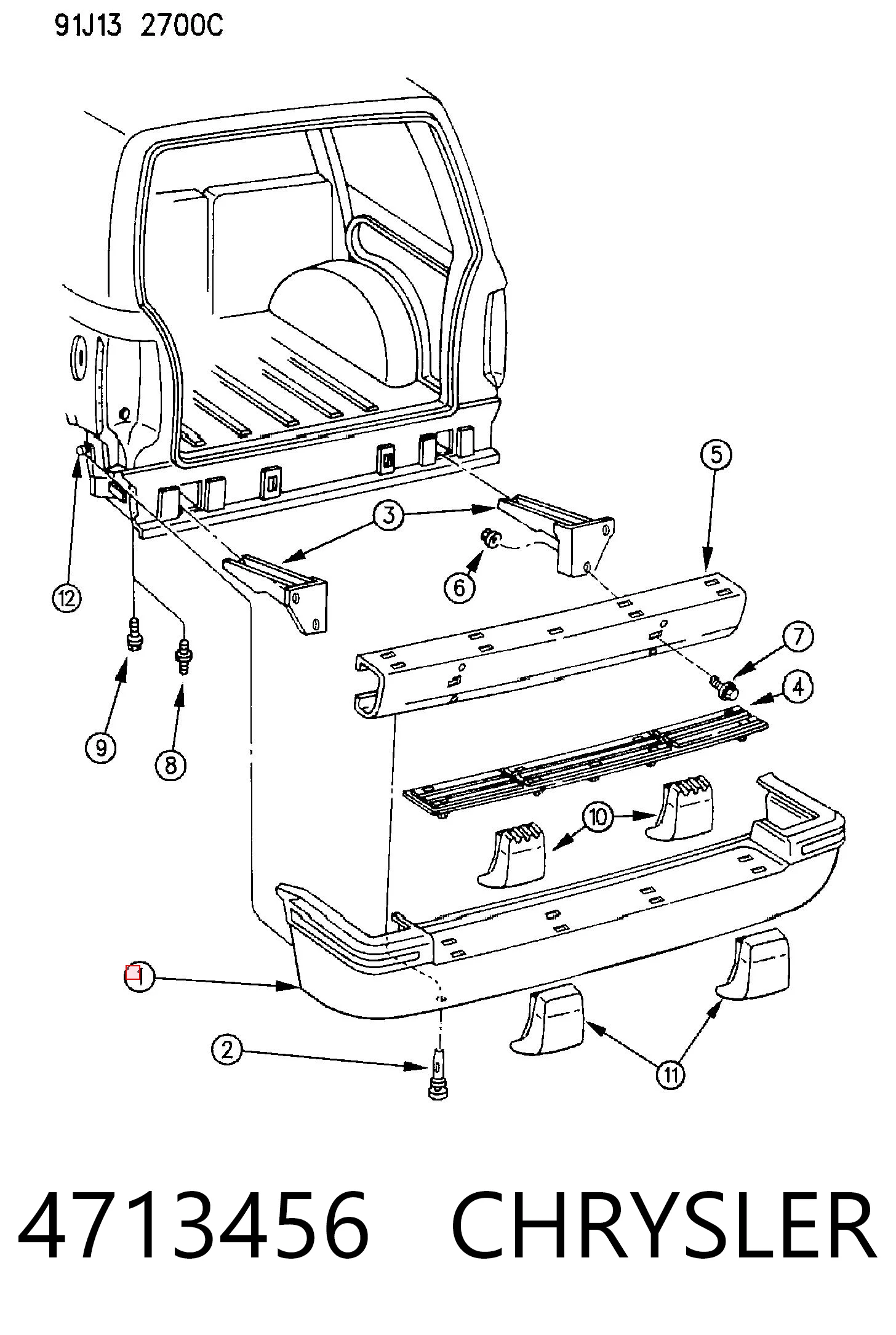 91J13 2700C

5

3

6

12

7

4

9

8

10

1

2

11

4713456 CHRYSLER