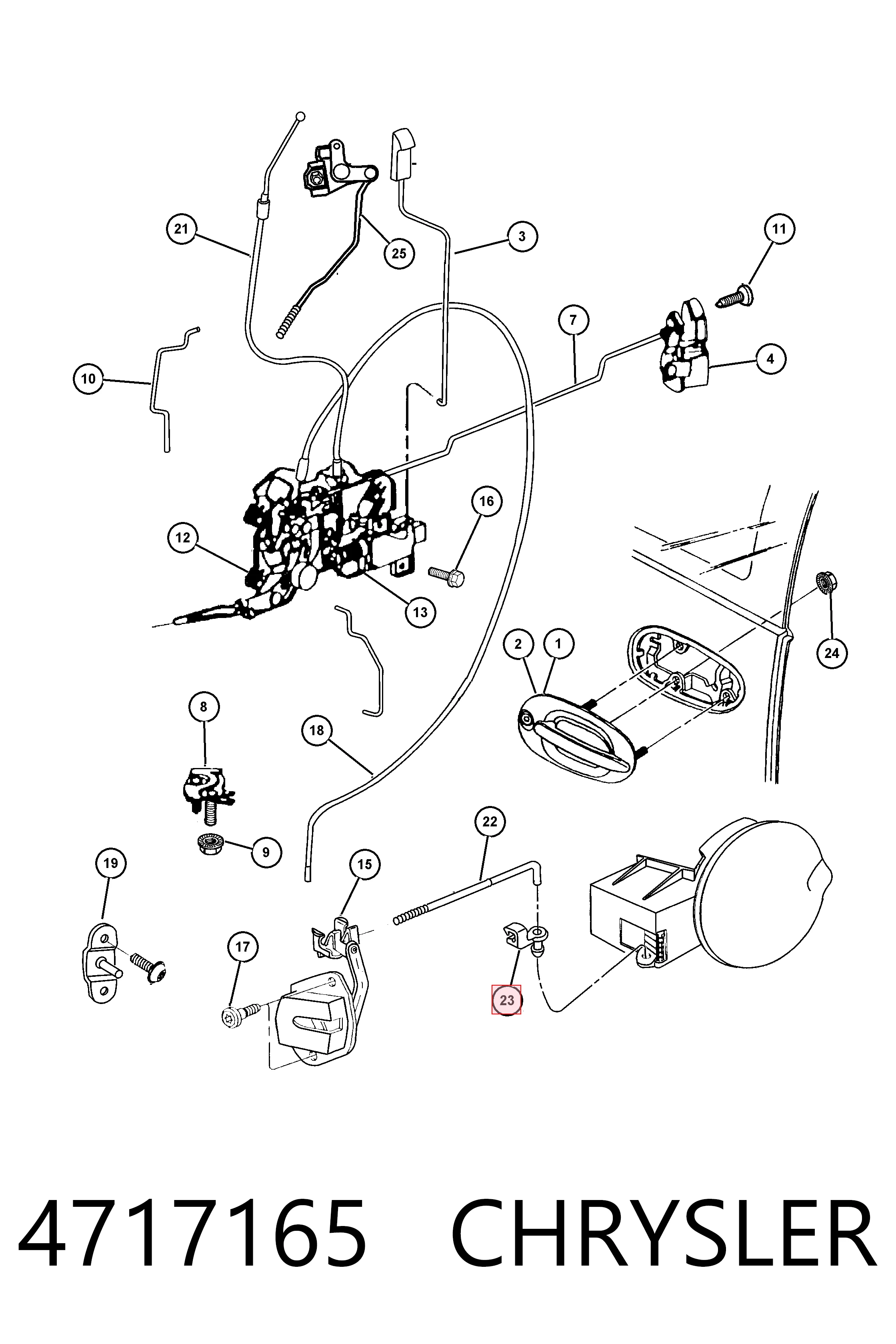 21
25
3
11
7
4
10
16
12
13
2
1
24
8
18
9
22
19
15
17
23

4717165 CHRYSLER