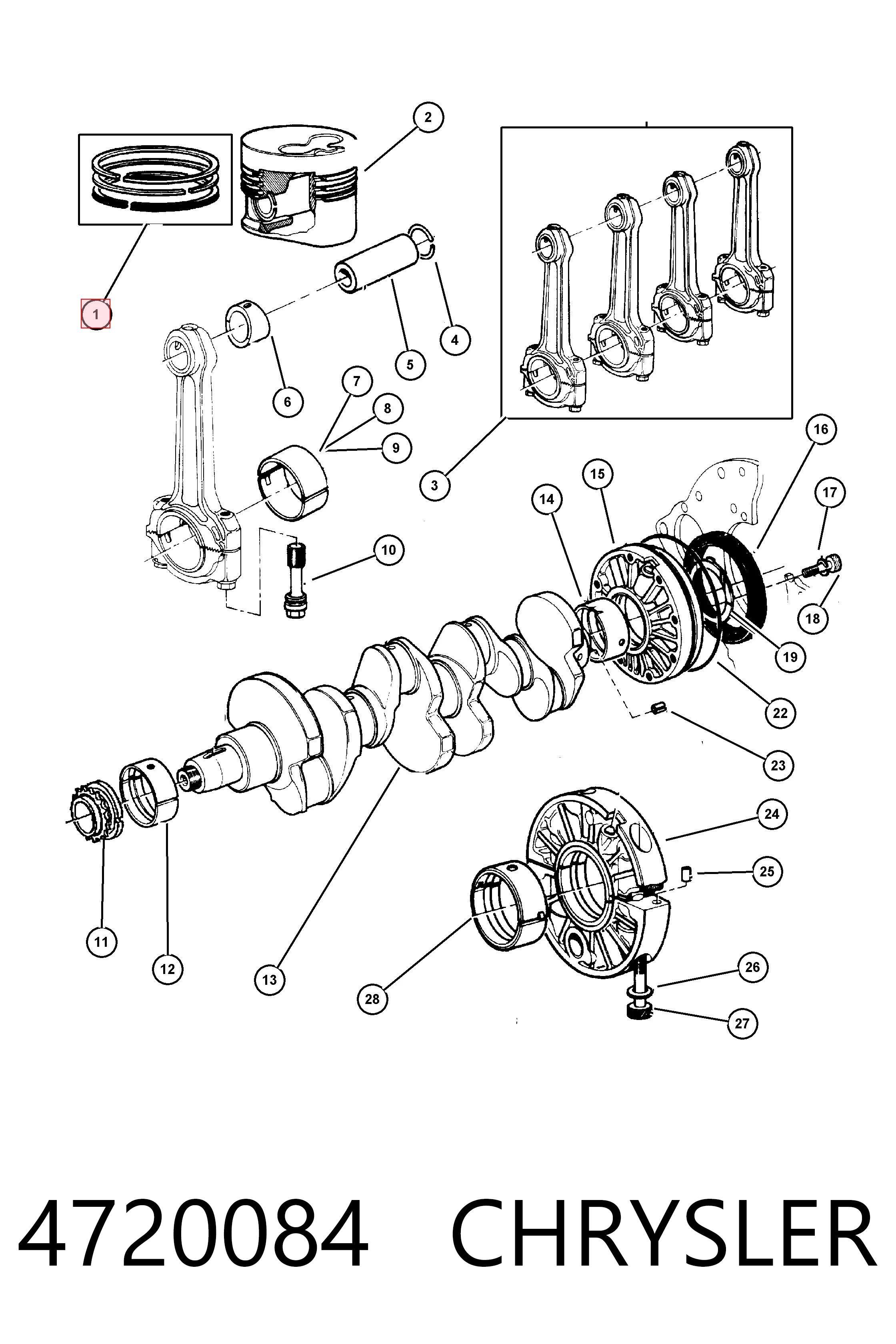 2
1
4
5
6
7
8
9
3
16
15
14
17
10
18
19
22
23
24
25
11
12
13
28
26
27

4720084 CHRYSLER