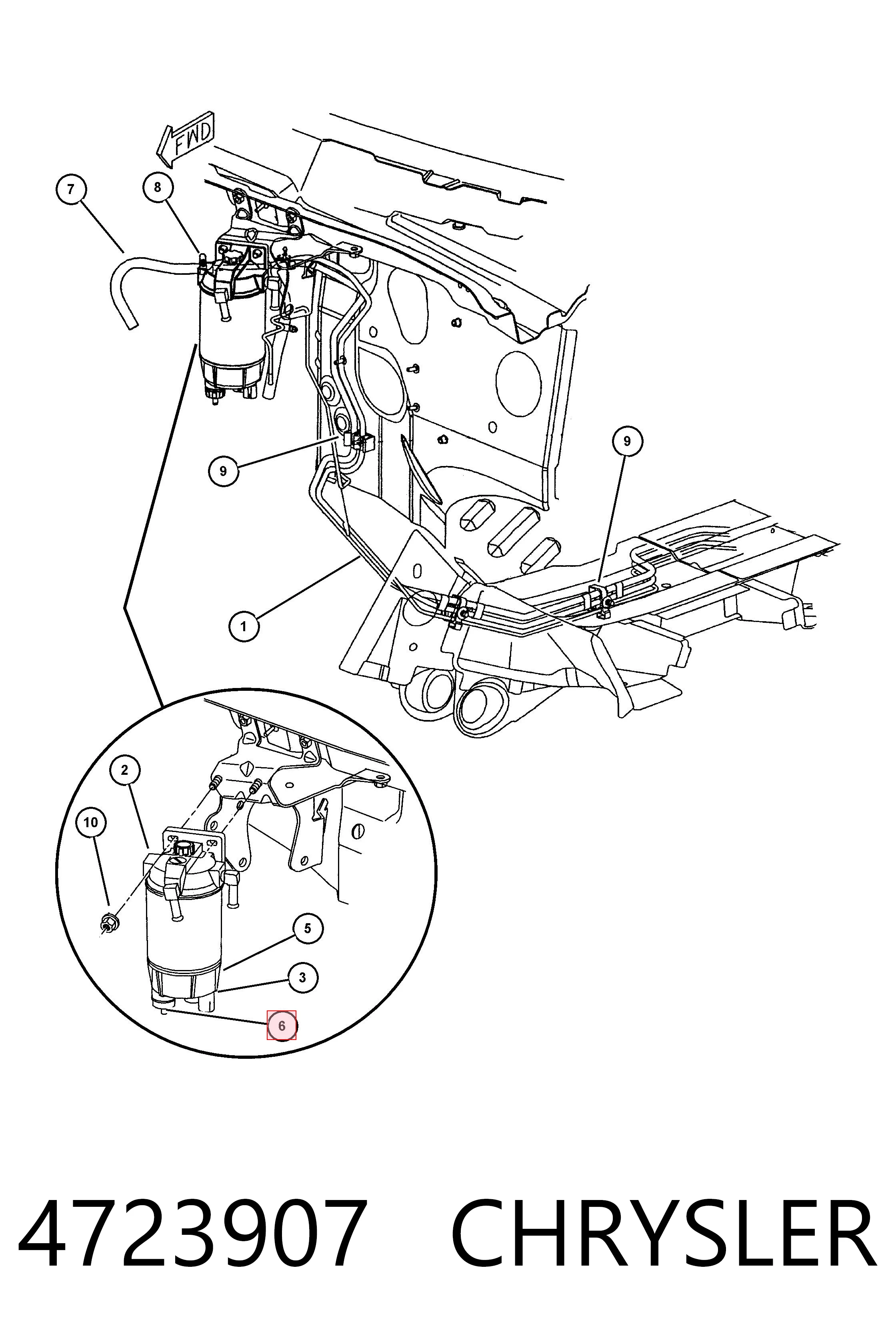 FWD

7

8

9

9

1

2

10

5

3

6

4723907 CHRYSLER