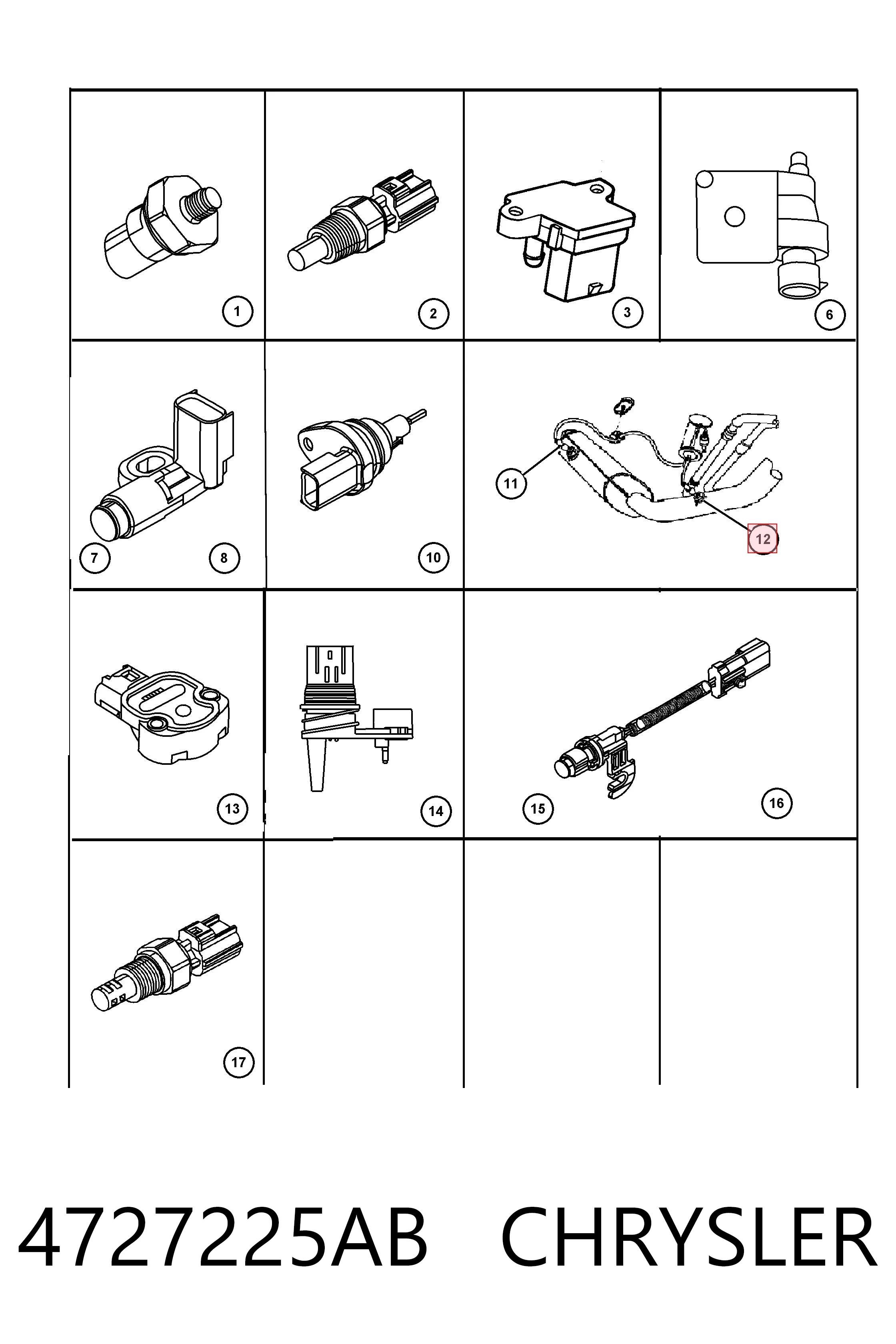 1
2
3
6
7
8
10
11
12
13
14
15
16
17

4727225AB CHRYSLER