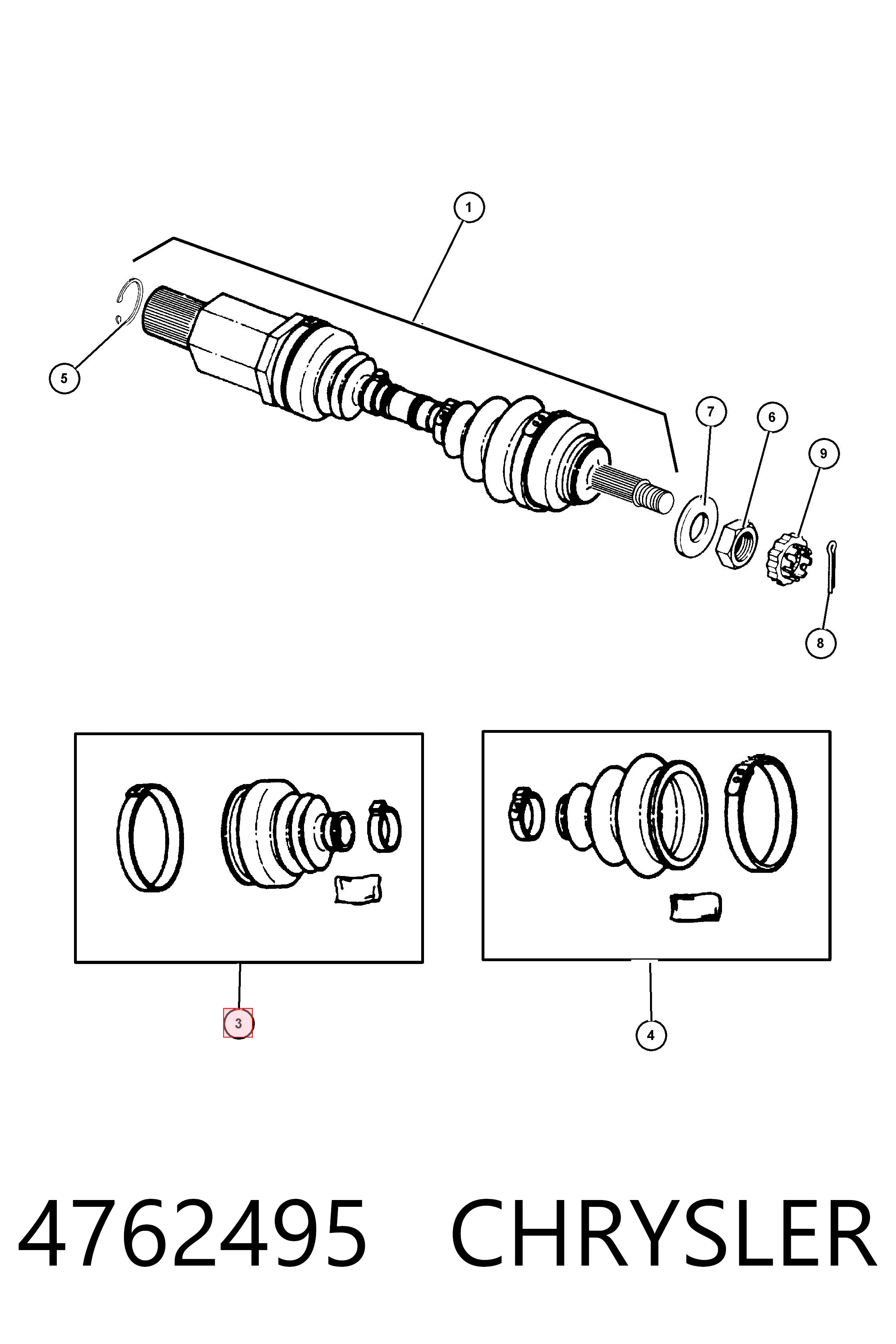 1
5
7
6
9
8
3
4
4762495 CHRYSLER