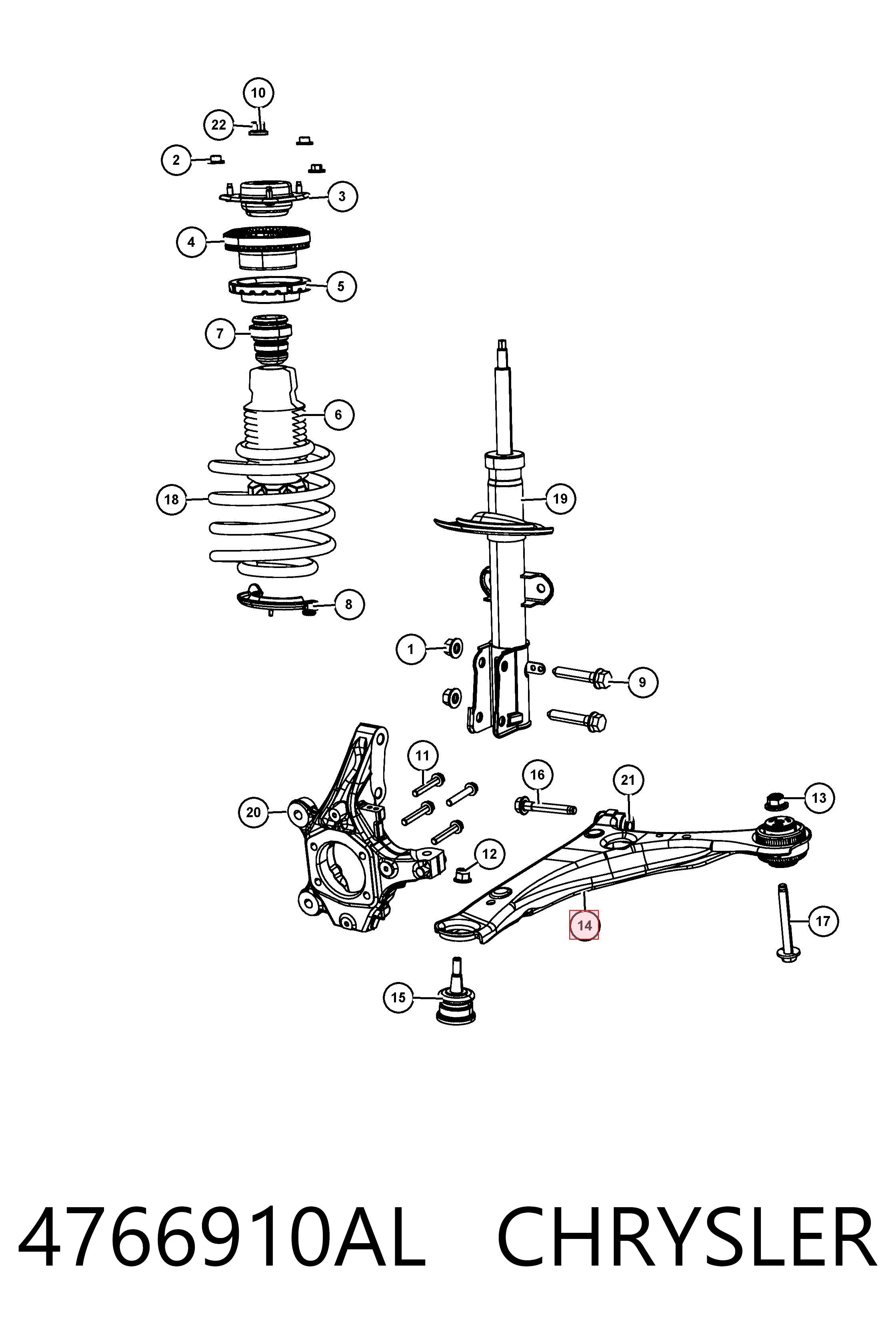 10
22
2
3
4
5
7
6
18
19
8
1
9
11
16
21
13
20
12
14
17
15

4766910AL CHRYSLER