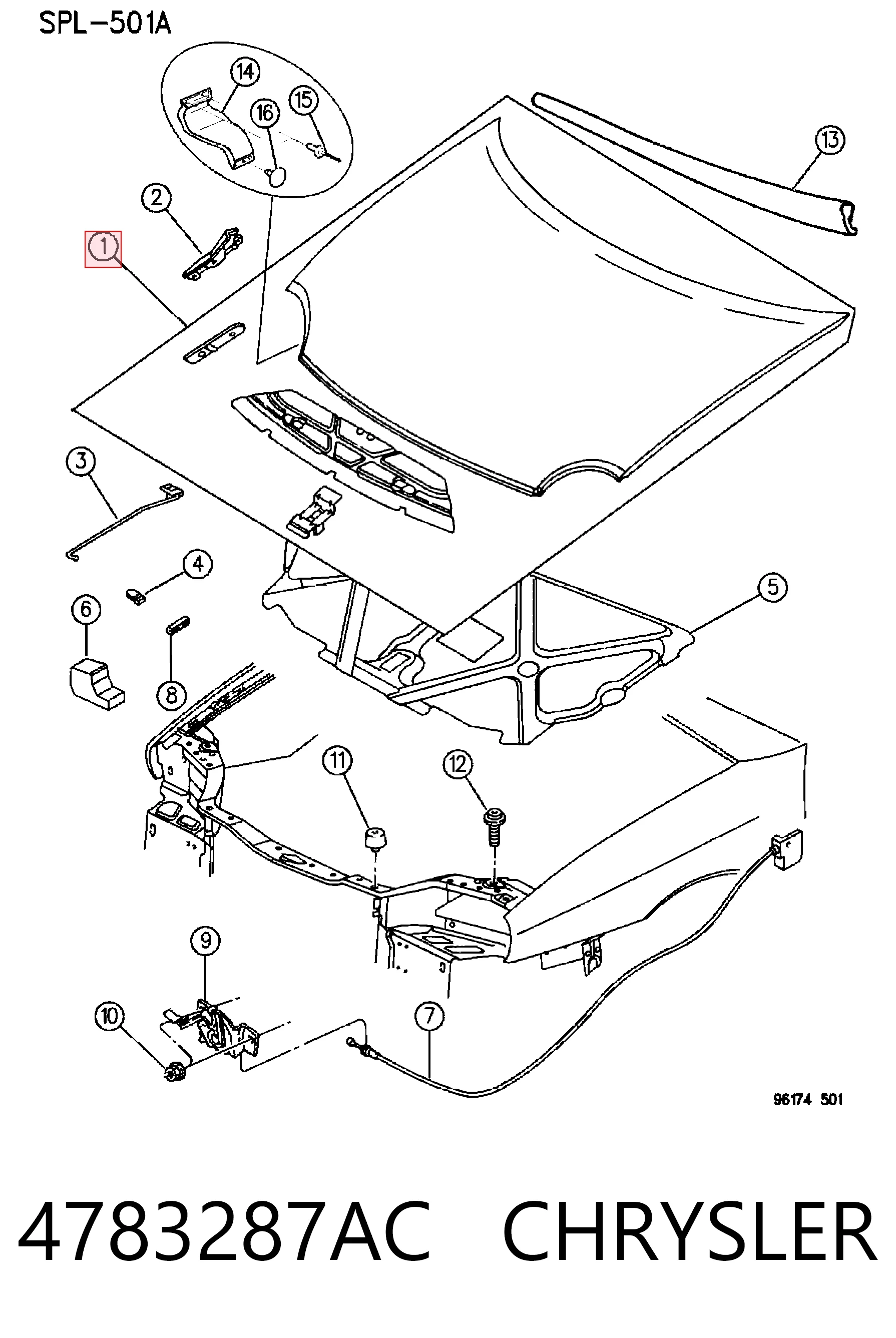 SPL-501A

14
16
15
13
2
1
3
4
5
6
8
11
12
9
10
7

96174 501

4783287AC CHRYSLER