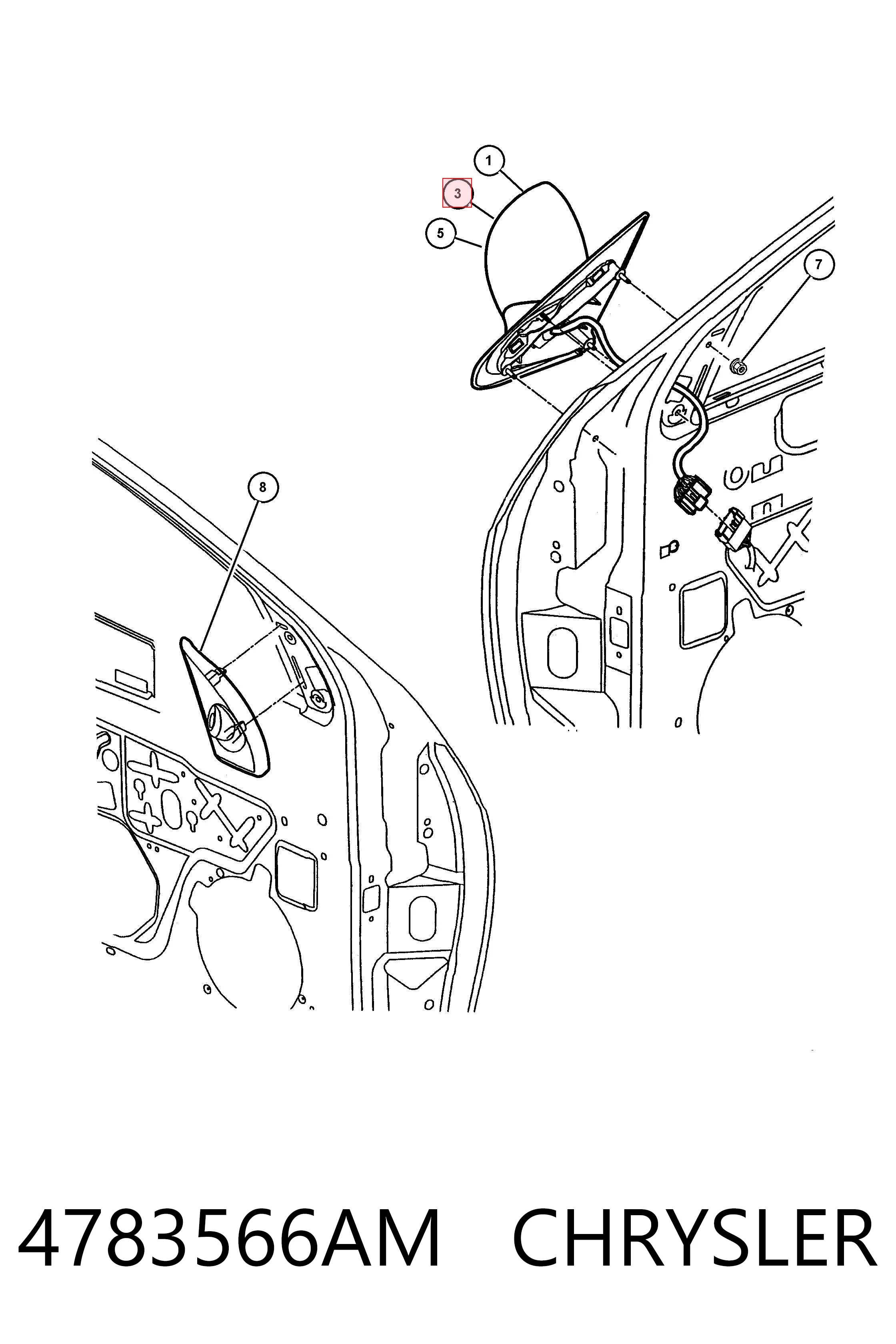 1
3
5
7
8
4783566AM CHRYSLER